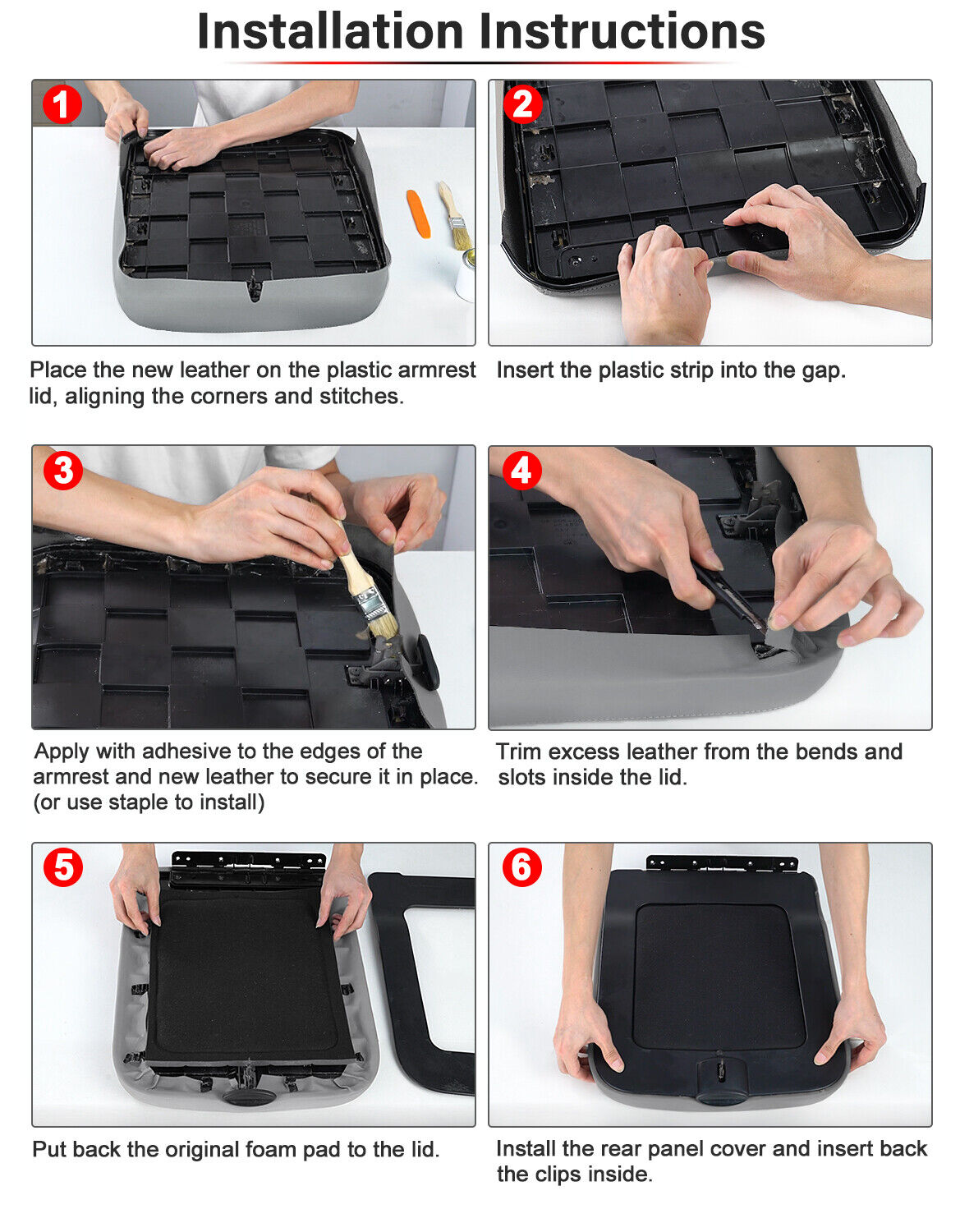 Installation Instructions

1

Place the new leather on the plastic armrest lid, aligning the corners and stitches.

2

Insert the plastic strip into the gap.

3

Apply with adhesive to the edges of the armrest and new leather to secure it in place. (or use staple to install)

4

Trim excess leather from the bends and slots inside the lid.

5

Put back the original foam pad to the lid.

6

Install the rear panel cover and insert back the clips inside.