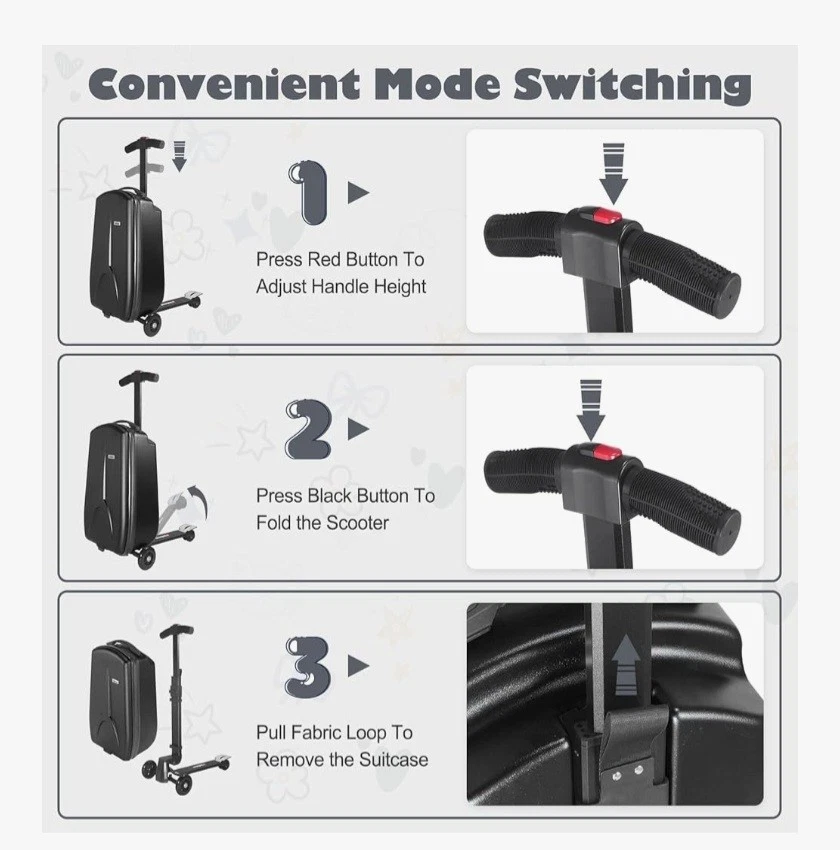 Convenient Mode Switching

1

Press Red Button To Adjust Handle Height

2

Press Black Button To Fold the Scooter

3

Pull Fabric Loop To Remove the Suitcase