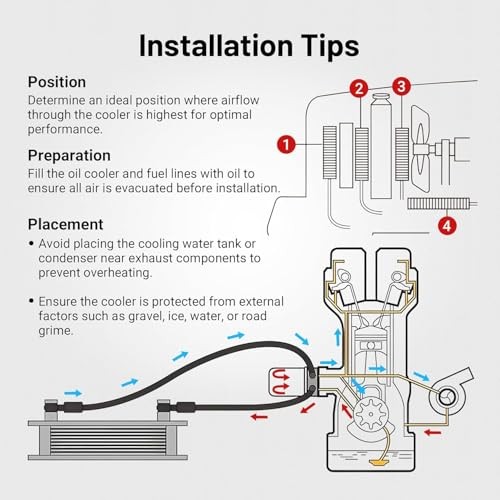 Installation Tips

Position
Determine an ideal position where airflow through the cooler is highest for optimal performance.

Preparation
Fill the oil cooler and fuel lines with oil to ensure all air is evacuated before installation.

Placement
• Avoid placing the cooling water tank or condenser near exhaust components to prevent overheating.

• Ensure the cooler is protected from external factors such as gravel, ice, water, or road grime.

1
2
3
4