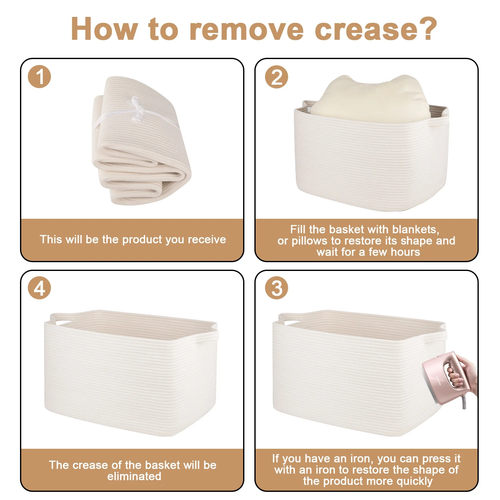 How to remove crease?

1

This will be the product you receive

2

Fill the basket with blankets, or pillows to restore its shape and wait for a few hours

4

The crease of the basket will be eliminated

3

If you have an iron, you can press it with an iron to restore the shape of the product more quickly