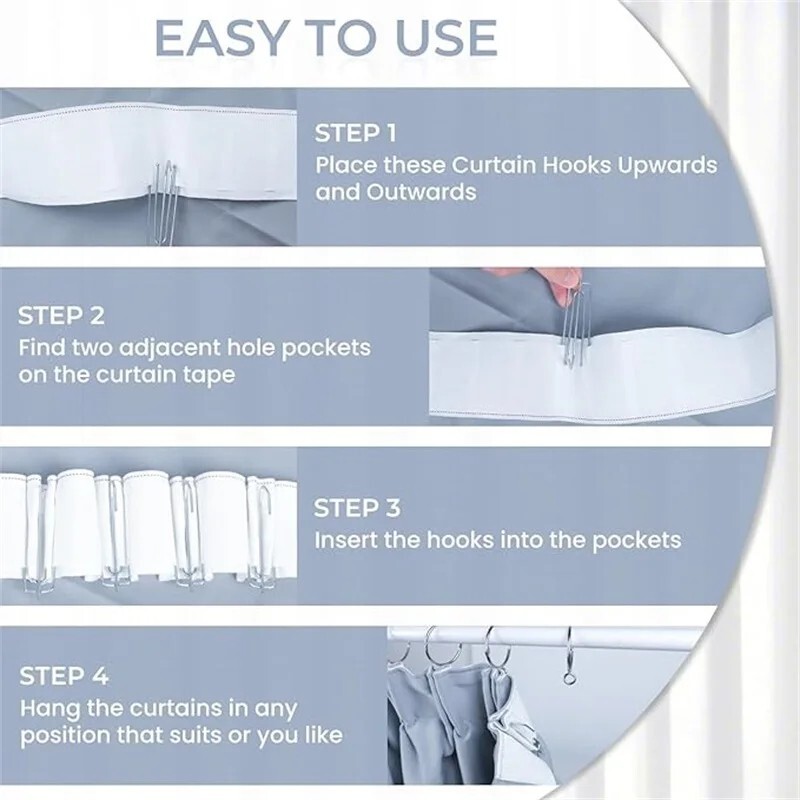 EASY TO USE

STEP 1
Place these Curtain Hooks Upwards and Outwards

STEP 2
Find two adjacent hole pockets on the curtain tape

STEP 3
Insert the hooks into the pockets

STEP 4
Hang the curtains in any position that suits or you like