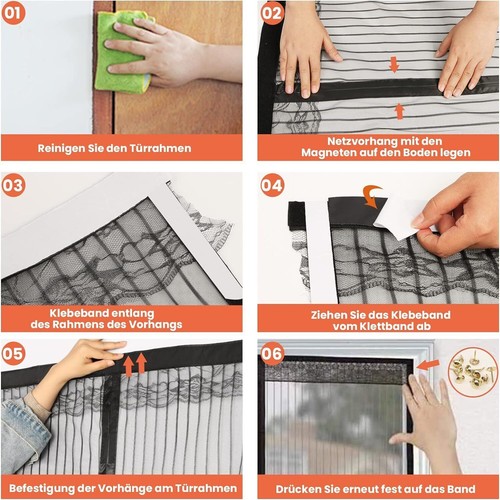 01

Reinigen Sie den Türrahmen

02

Netzvorhang mit den Magneten auf den Boden legen

03

Klebeband entlang des Rahmens des Vorhangs

04

Ziehen Sie das Klebeband vom Klettband ab

05

Befestigung der Vorhänge am Türrahmen

06

Drücken Sie erneut fest auf das Band