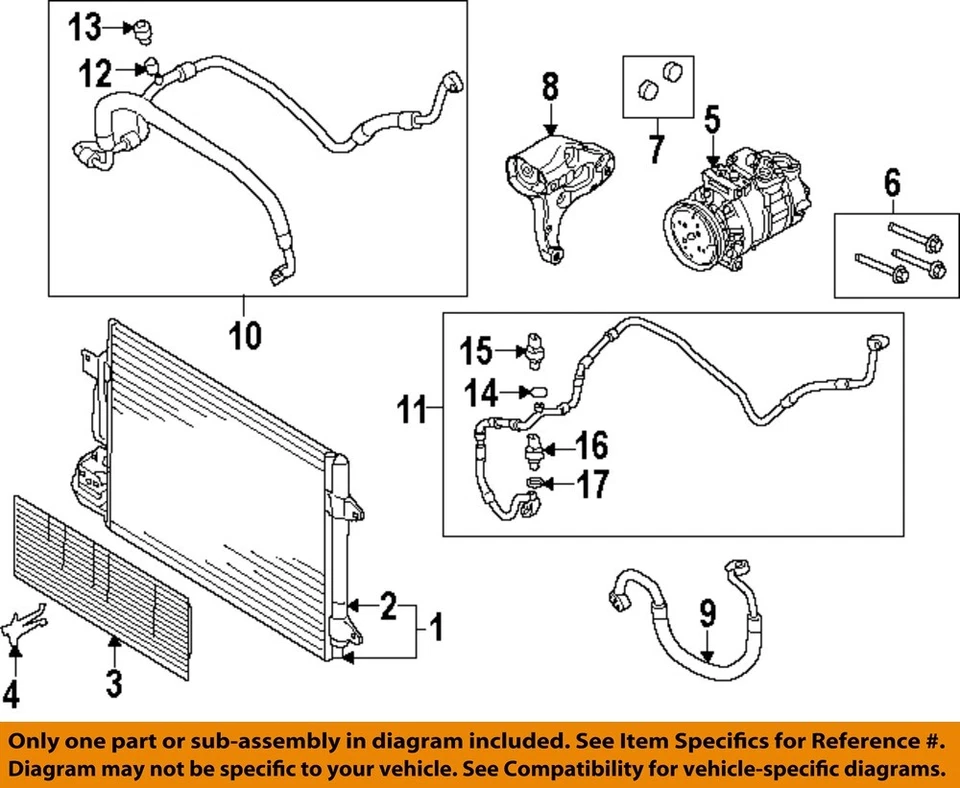 13
12
8
7
5
6
10
15
14
11
16
17
2
1
9
4
3

Only one part or sub-assembly in diagram included. See Item Specifics for Reference #.
Diagram may not be specific to your vehicle. See Compatibility for vehicle-specific diagrams.