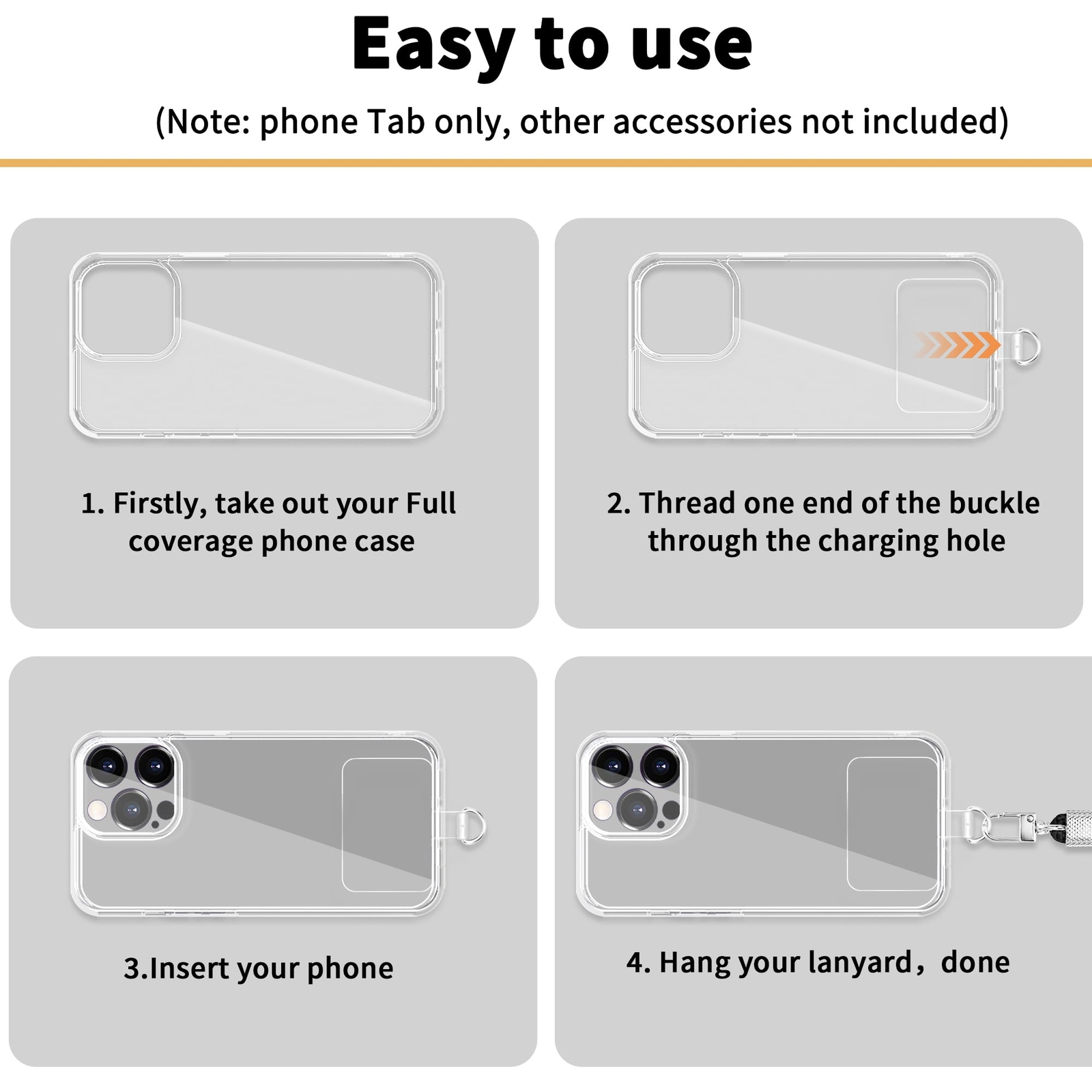 Easy to use

(Note: phone Tab only, other accessories not included)

1. Firstly, take out your Full coverage phone case

2. Thread one end of the buckle through the charging hole

3.Insert your phone

4. Hang your lanyard，done