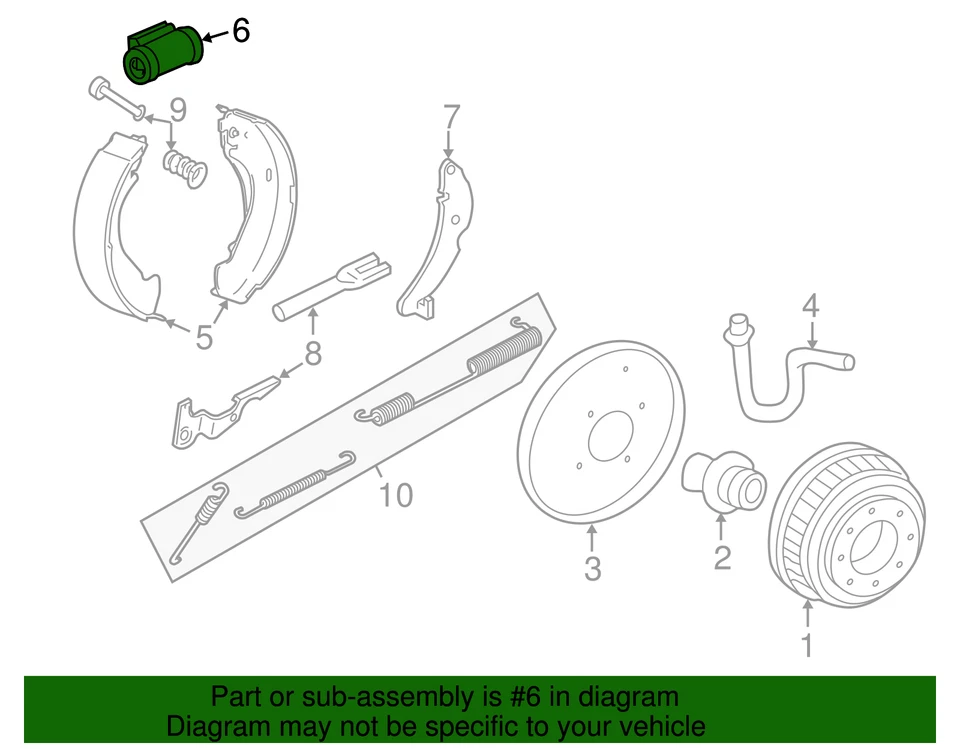 6
9
7
5
8
4
10
3
2
1

Part or sub-assembly is #6 in diagram
Diagram may not be specific to your vehicle