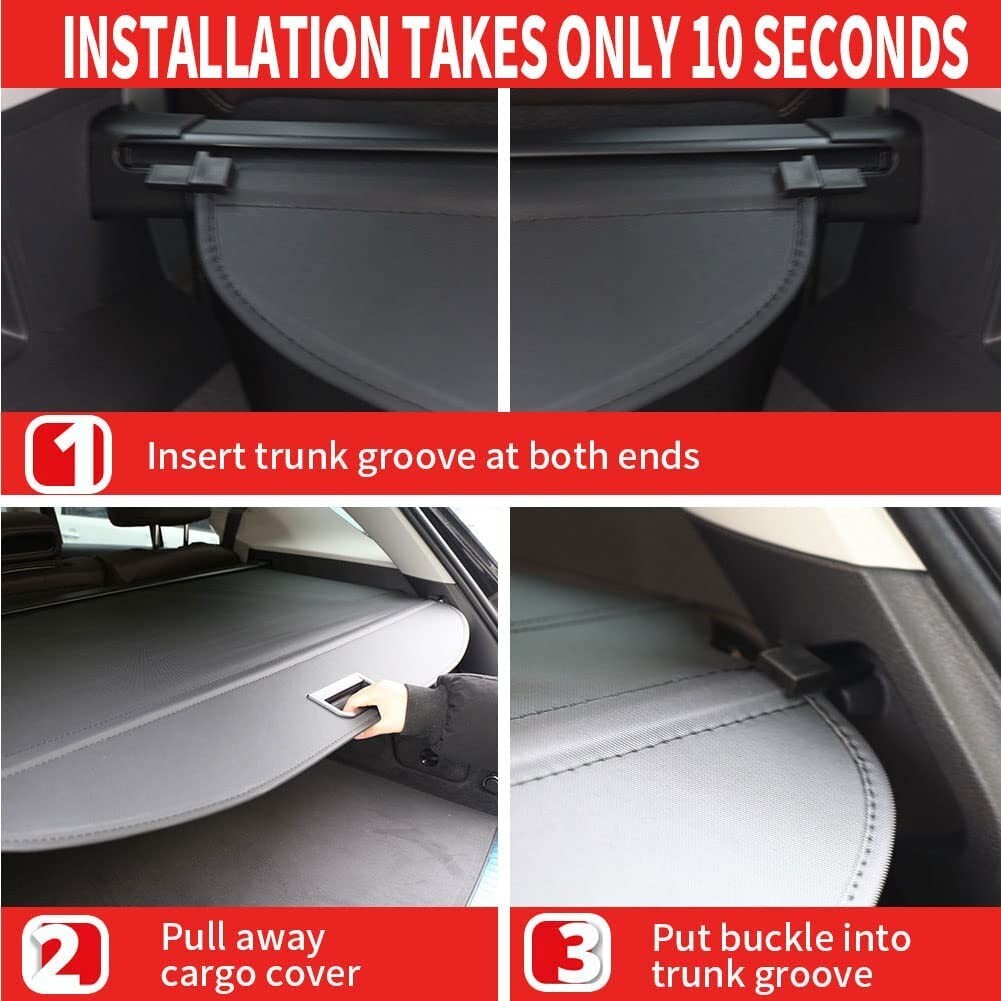 INSTALLATION TAKES ONLY 10 SECONDS

1 Insert trunk groove at both ends

2 Pull away cargo cover

3 Put buckle into trunk groove