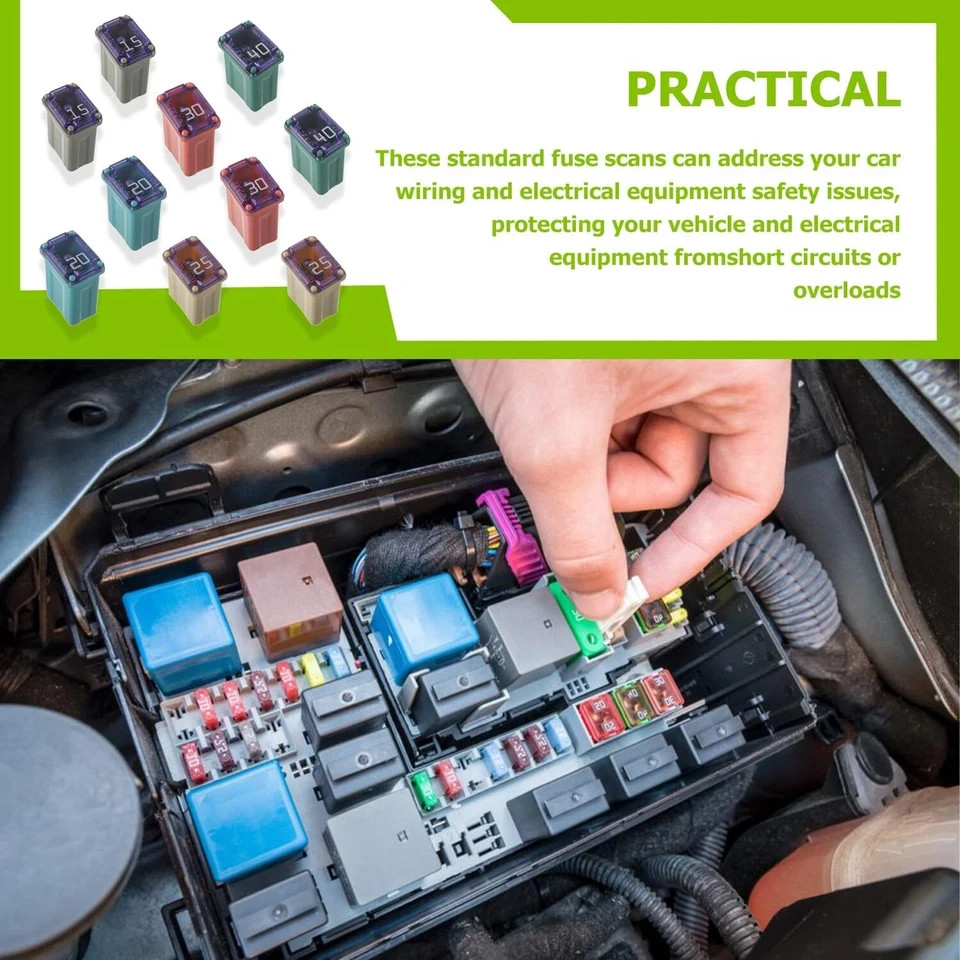 15
40
15
30
40
20
30
20
25
25

PRACTICAL

These standard fuse scans can address your car wiring and electrical equipment safety issues, protecting your vehicle and electrical equipment fromshort circuits or overloads