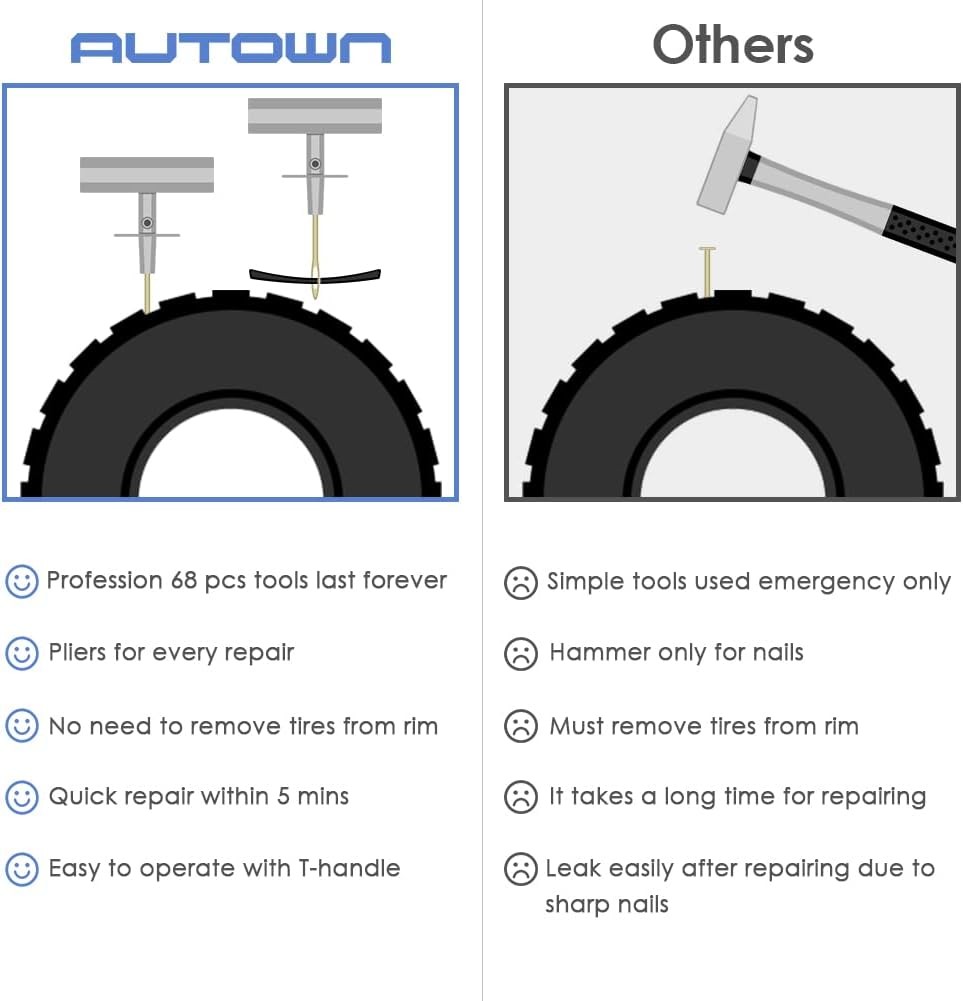 AUTOWN

Profession 68 pcs tools last forever

Pliers for every repair

No need to remove tires from rim

Quick repair within 5 mins

Easy to operate with T-handle

Others

Simple tools used emergency only

Hammer only for nails

Must remove tires from rim

It takes a long time for repairing

Leak easily after repairing due to sharp nails