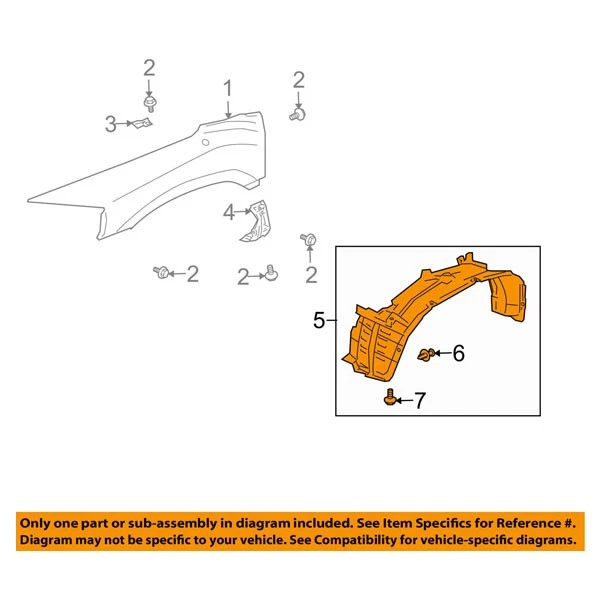 2
1
2
3
4
2
2
2
2
5
6
7

Only one part or sub-assembly in diagram included. See Item Specifics for Reference #. Diagram may not be specific to your vehicle. See Compatibility for vehicle-specific diagrams.