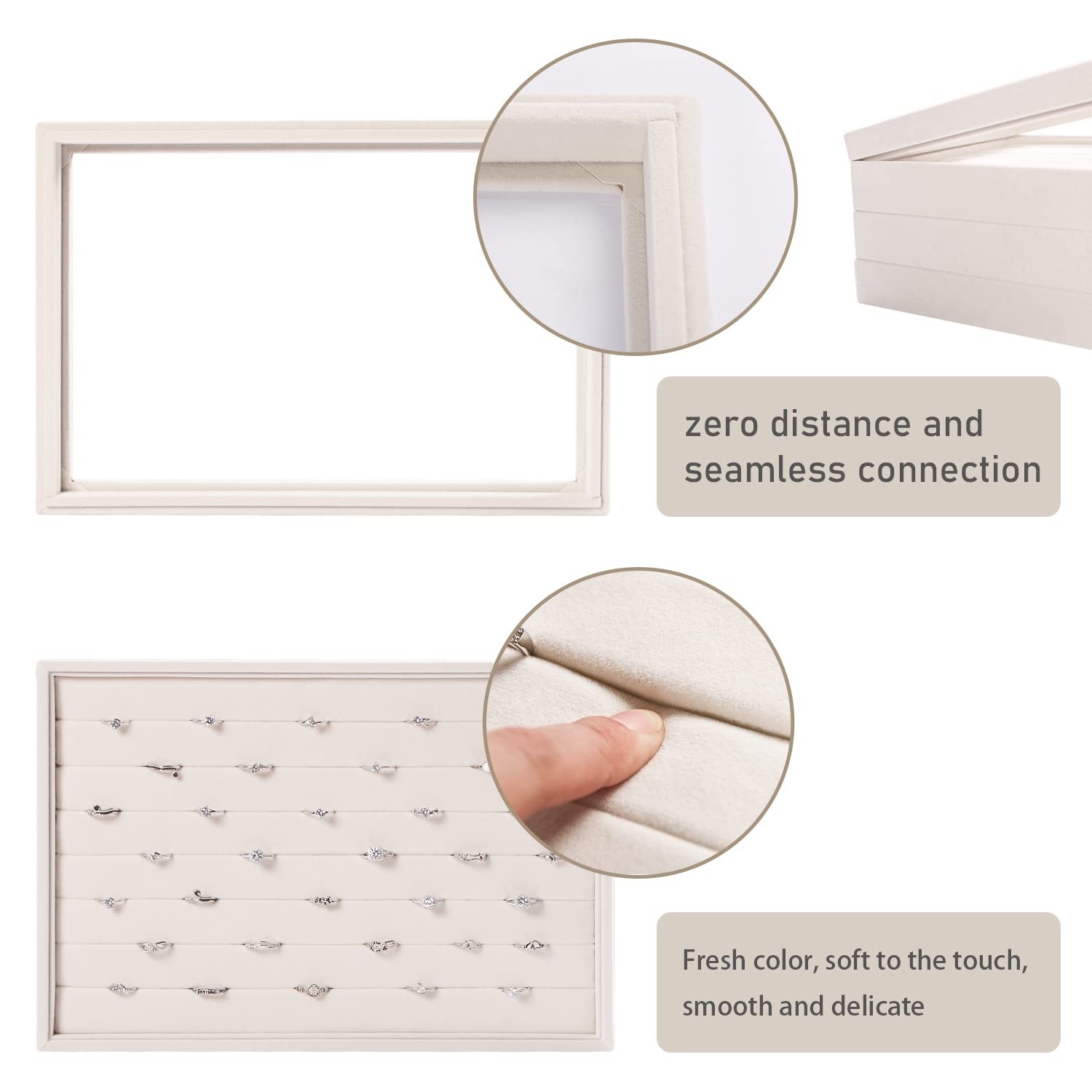 zero distance and seamless connection

Fresh color, soft to the touch, smooth and delicate