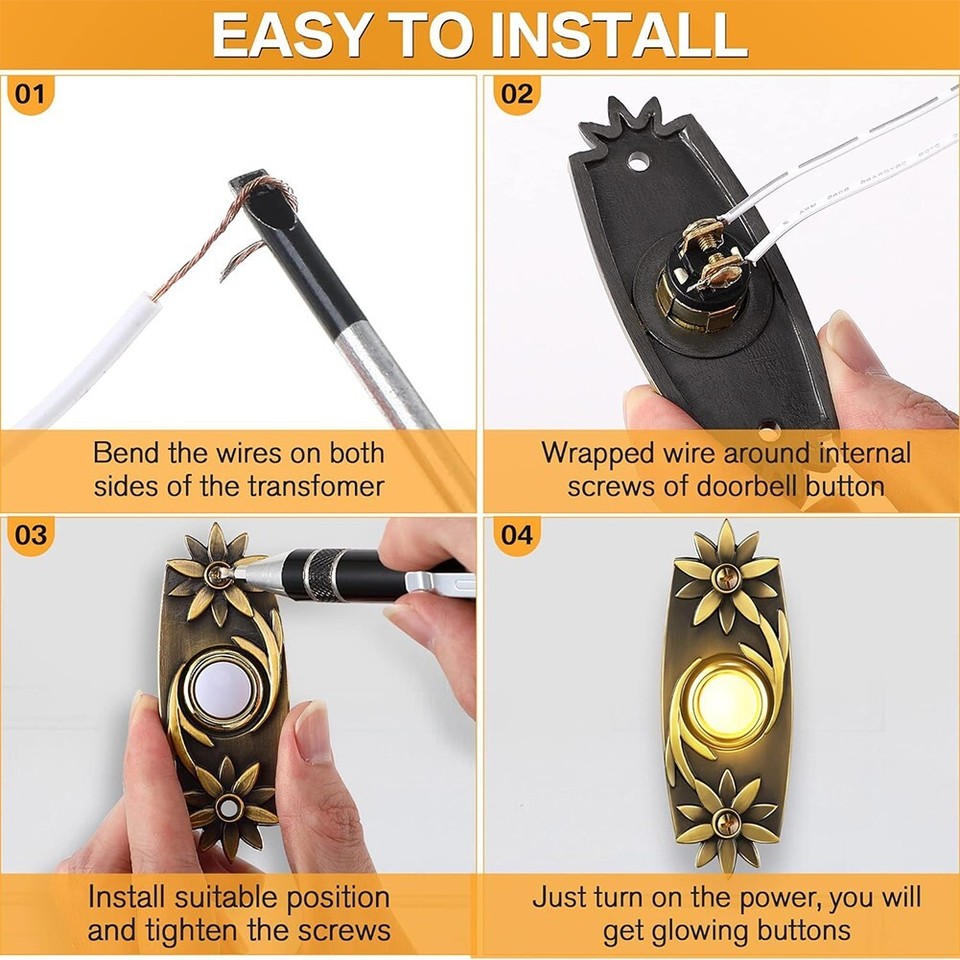 EASY TO INSTALL

01

Bend the wires on both sides of the transfomer

02

Wrapped wire around internal screws of doorbell button

03

Install suitable position and tighten the screws

04

Just turn on the power, you will get glowing buttons