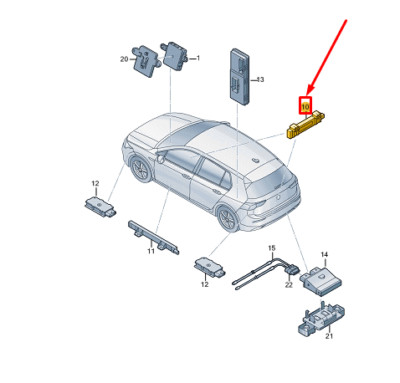 20
1
13
10
12
11
12
15
22
14
21