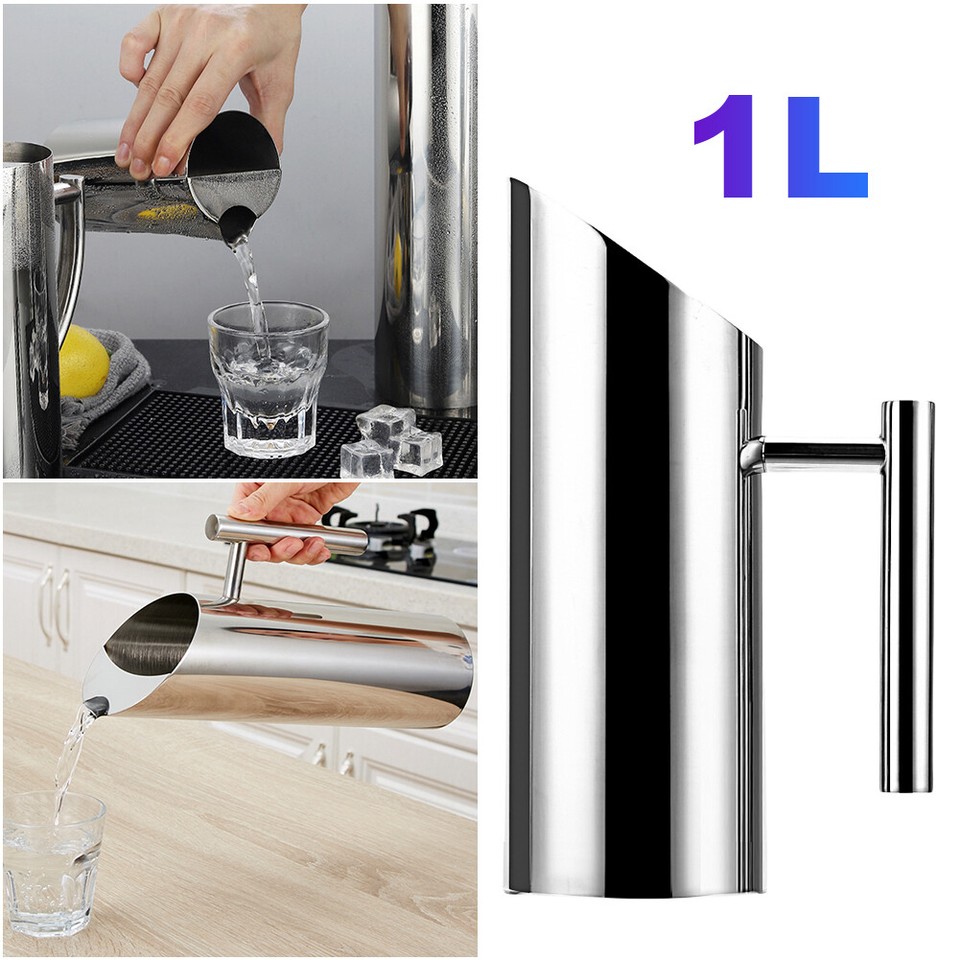 1L