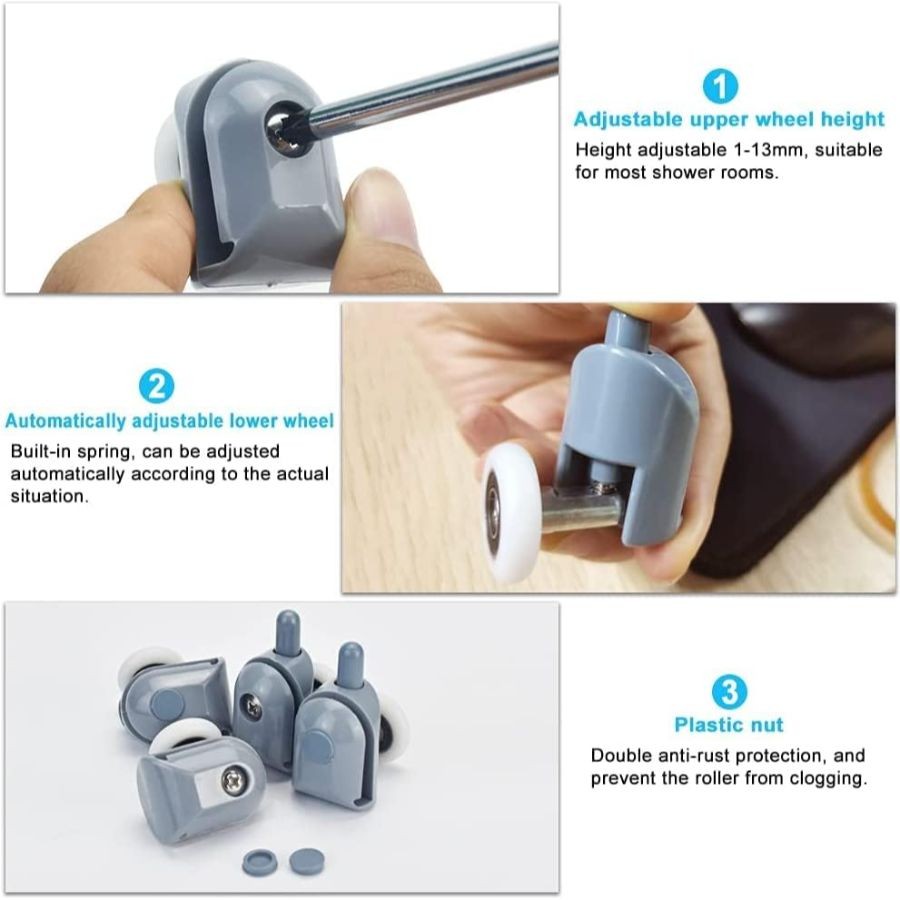 1
Adjustable upper wheel height
Height adjustable 1-13mm, suitable for most shower rooms.

2
Automatically adjustable lower wheel
Built-in spring, can be adjusted automatically according to the actual situation.

3
Plastic nut
Double anti-rust protection, and prevent the roller from clogging.