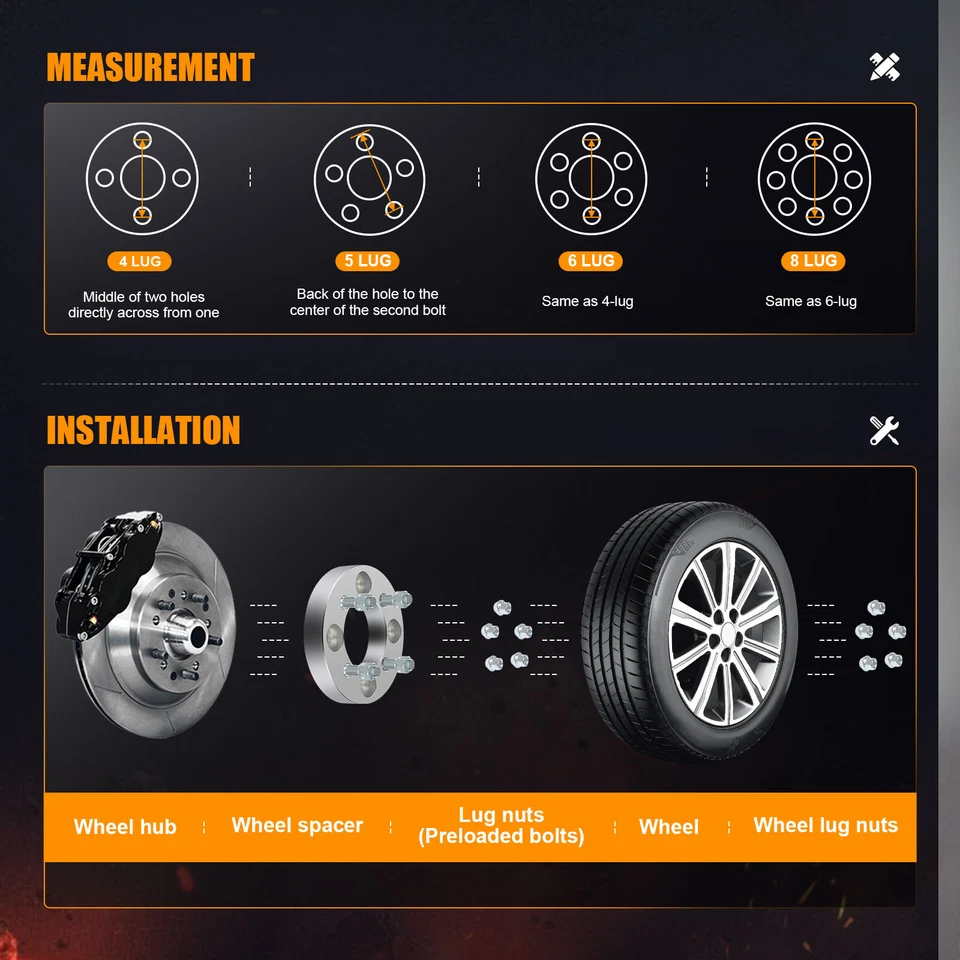 MEASUREMENT

4 LUG
Middle of two holes directly across from one

5 LUG
Back of the hole to the center of the second bolt

6 LUG
Same as 4-lug

8 LUG
Same as 6-lug

INSTALLATION

Wheel hub
Wheel spacer
Lug nuts (Preloaded bolts)
Wheel
Wheel lug nuts