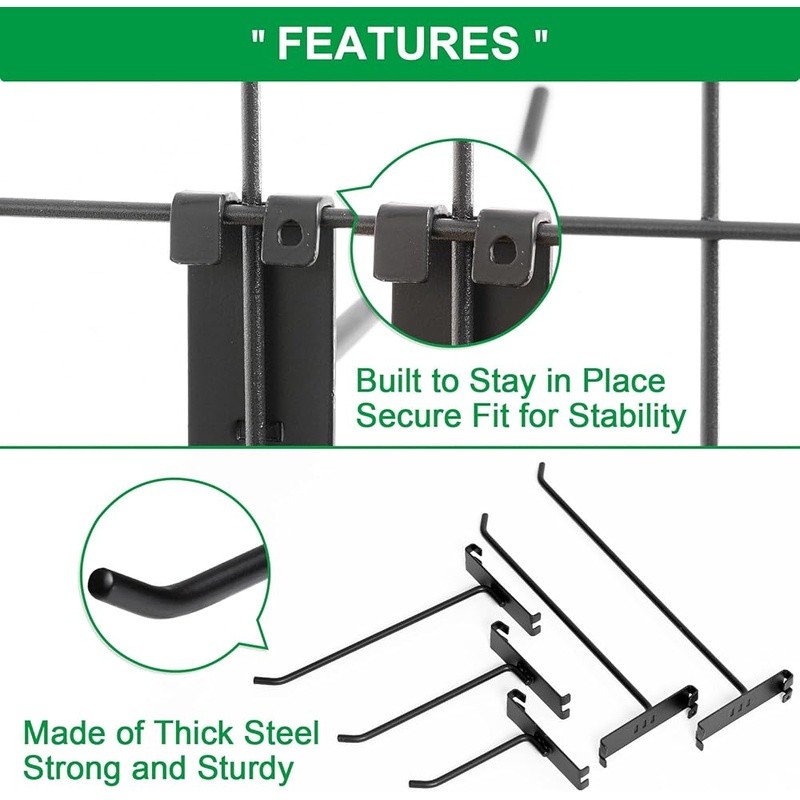 " FEATURES "

Built to Stay in Place
Secure Fit for Stability

Made of Thick Steel
Strong and Sturdy