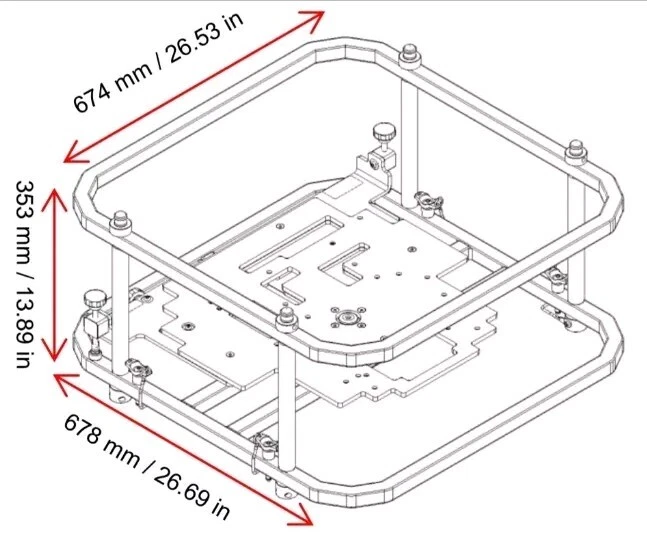 674 mm / 26.53 in

353 mm / 13.89 in

678 mm / 26.69 in