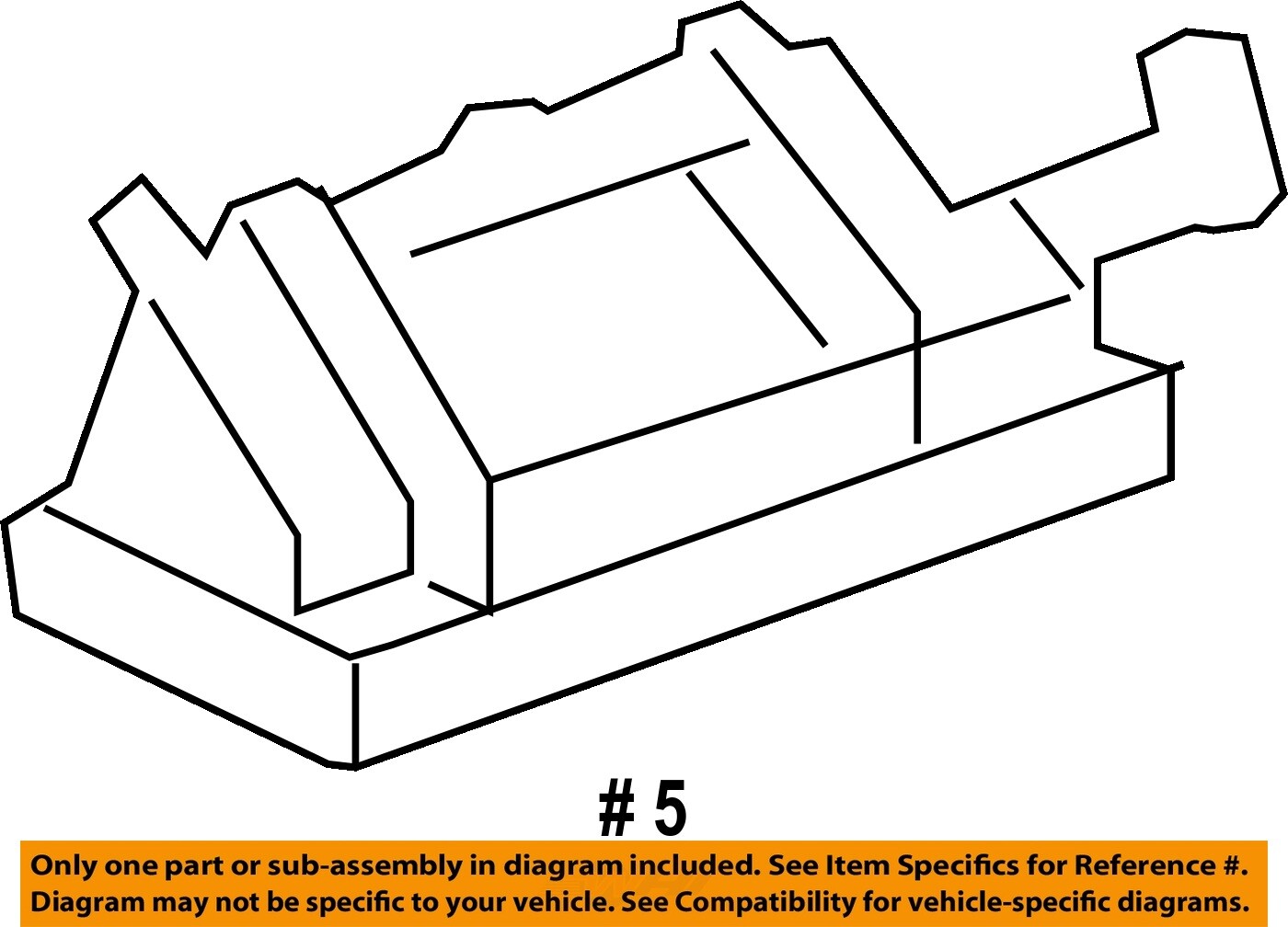 # 5

Only one part or sub-assembly in diagram included. See Item Specifics for Reference #.
Diagram may not be specific to your vehicle. See Compatibility for vehicle-specific diagrams.