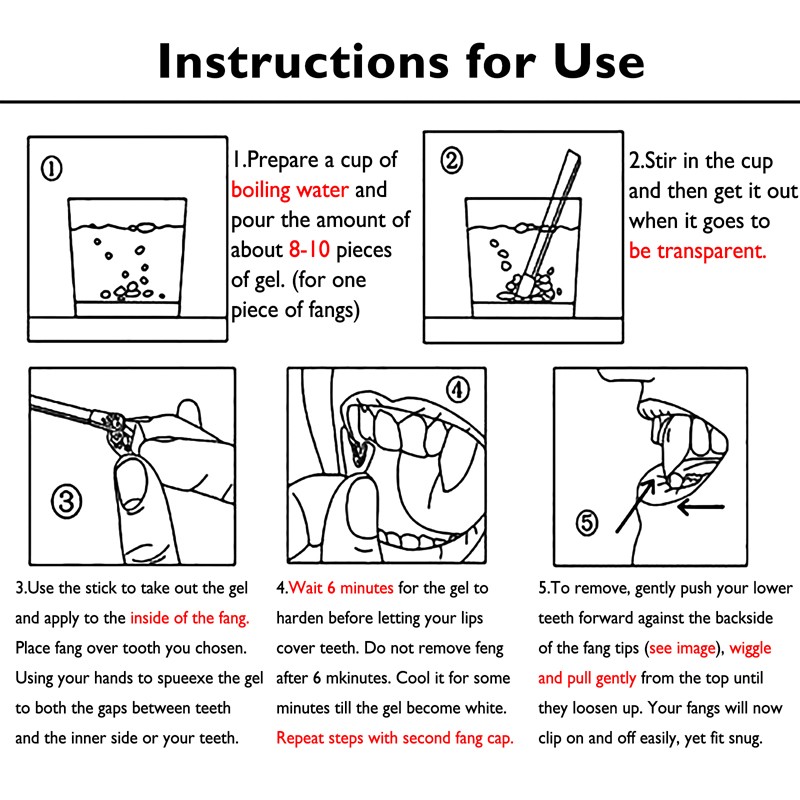 Instructions for Use

①

1.Prepare a cup of boiling water and pour the amount of about 8-10 pieces of gel. (for one piece of fangs)

②

2.Stir in the cup and then get it out when it goes to be transparent.

③

④

⑤

3.Use the stick to take out the gel and apply to the inside of the fang. Place fang over tooth you chosen. Using your hands to spueexe the gel to both the gaps between teeth and the inner side or your teeth.

4.Wait 6 minutes for the gel to harden before letting your lips cover teeth. Do not remove feng after 6 mkinutes. Cool it for some minutes till the gel become white. Repeat steps with second fang cap.

5.To remove, gently push your lower teeth forward against the backside of the fang tips (see image), wiggle and pull gently from the top until they loosen up. Your fangs will now clip on and off easily, yet fit snug.