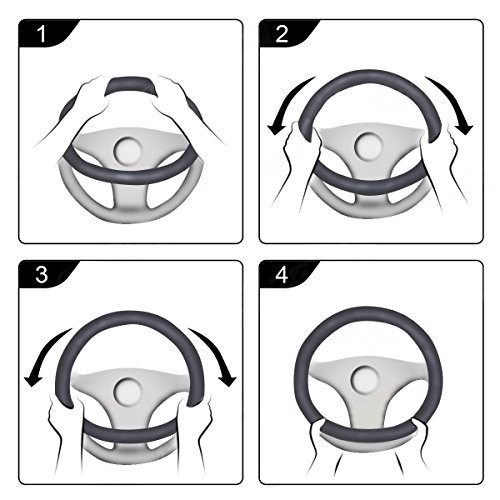 1

2

3

4