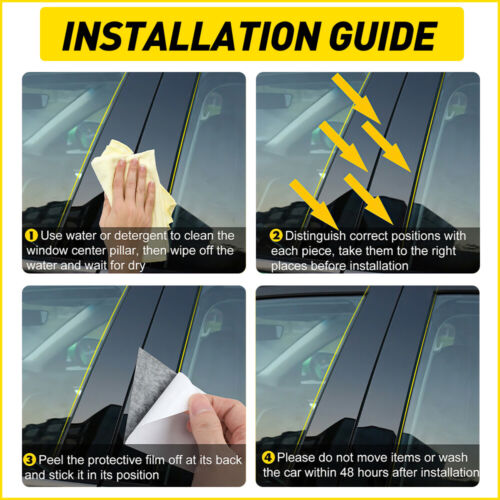 INSTALLATION GUIDE

1 Use water or detergent to clean the window center pillar, then wipe off the water and wait for dry

2 Distinguish correct positions with each piece, take them to the right places before installation

3 Peel the protective film off at its back and stick it in its position

4 Please do not move items or wash the car within 48 hours after installation