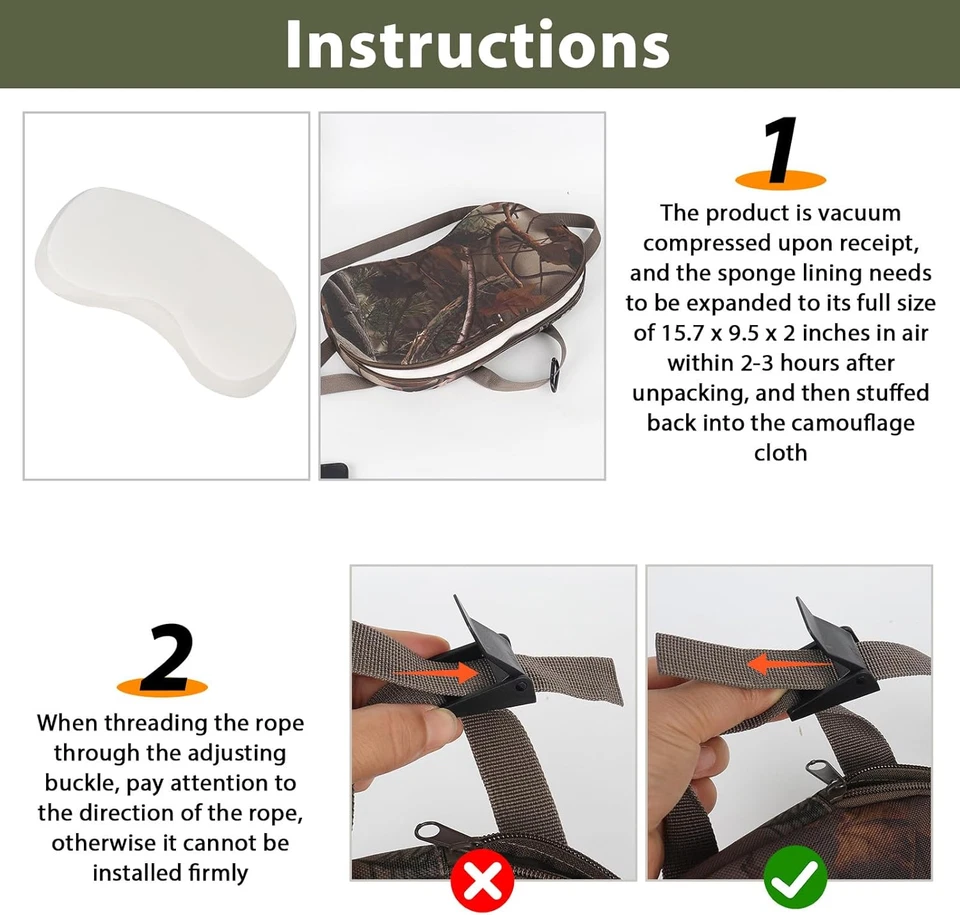 Instructions

1

The product is vacuum compressed upon receipt, and the sponge lining needs to be expanded to its full size of 15.7 x 9.5 x 2 inches in air within 2-3 hours after unpacking, and then stuffed back into the camouflage cloth

2

When threading the rope through the adjusting buckle, pay attention to the direction of the rope, otherwise it cannot be installed firmly