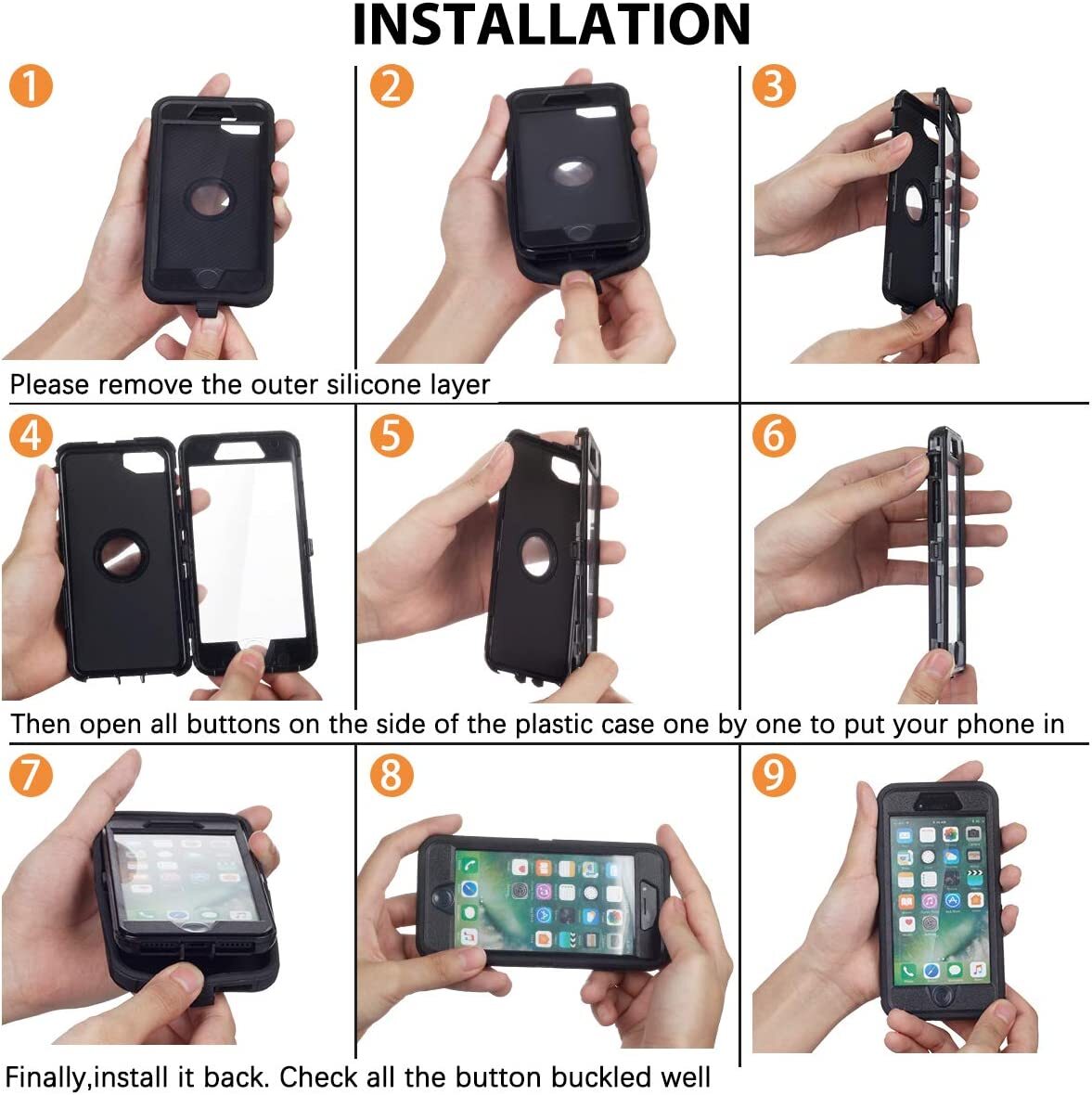 INSTALLATION

1

2

3

Please remove the outer silicone layer

4

5

6

Then open all buttons on the side of the plastic case one by one to put your phone in

7

8

9

Finally,install it back. Check all the button buckled well