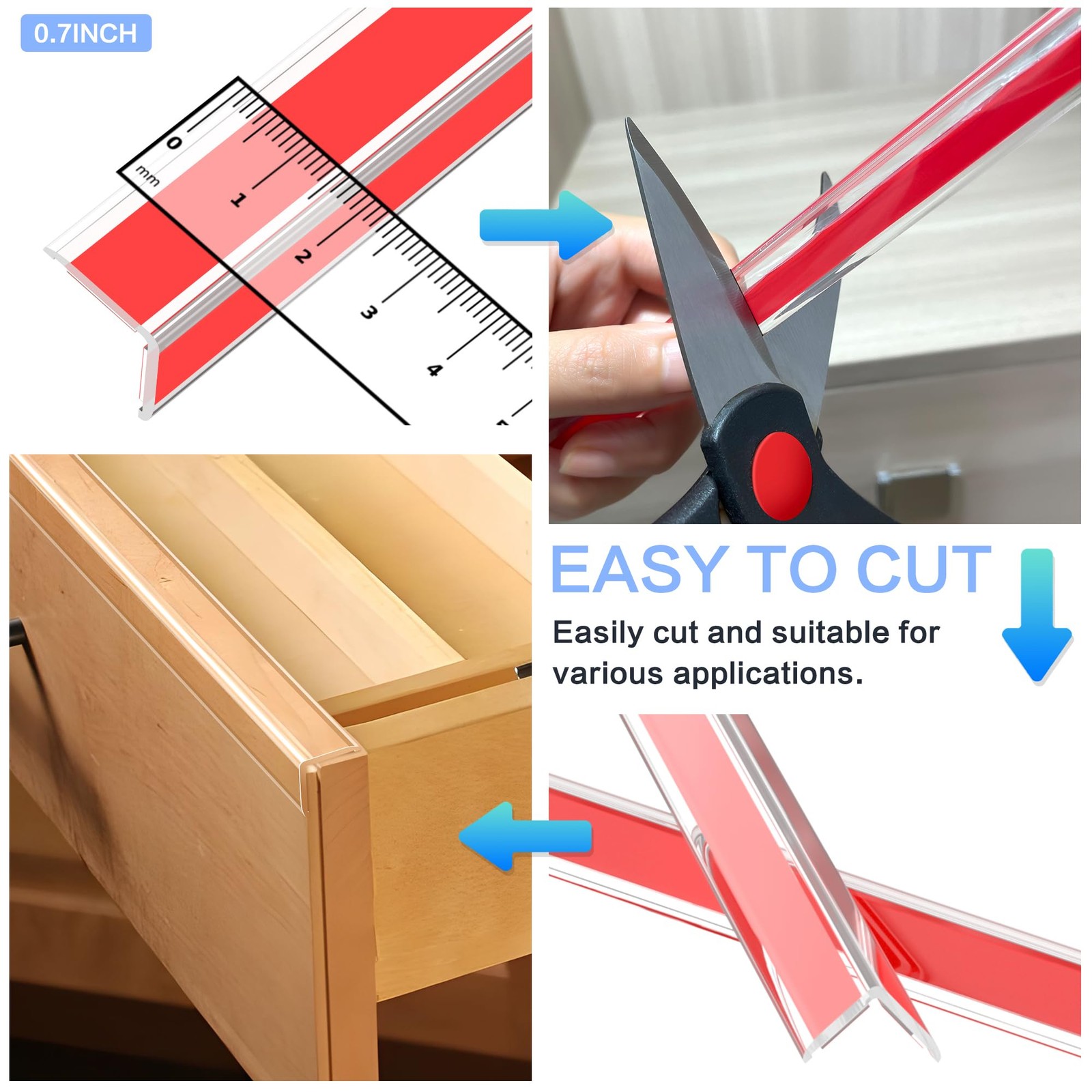 0.7INCH

mm 0 1 2 3 4

EASY TO CUT

Easily cut and suitable for various applications.