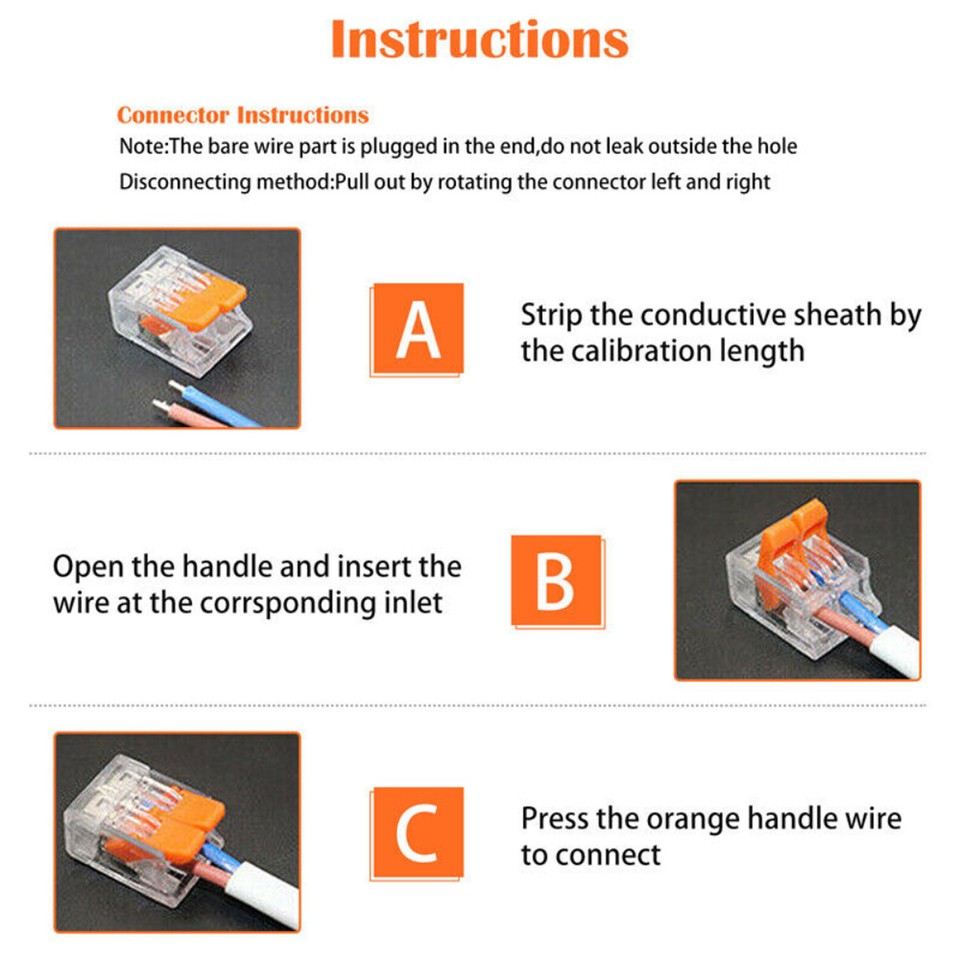 Instructions

Connector Instructions

Note:The bare wire part is plugged in the end,do not leak outside the hole

Disconnecting method:Pull out by rotating the connector left and right

A

Strip the conductive sheath by the calibration length

Open the handle and insert the wire at the corrsponding inlet

B

C

Press the orange handle wire to connect