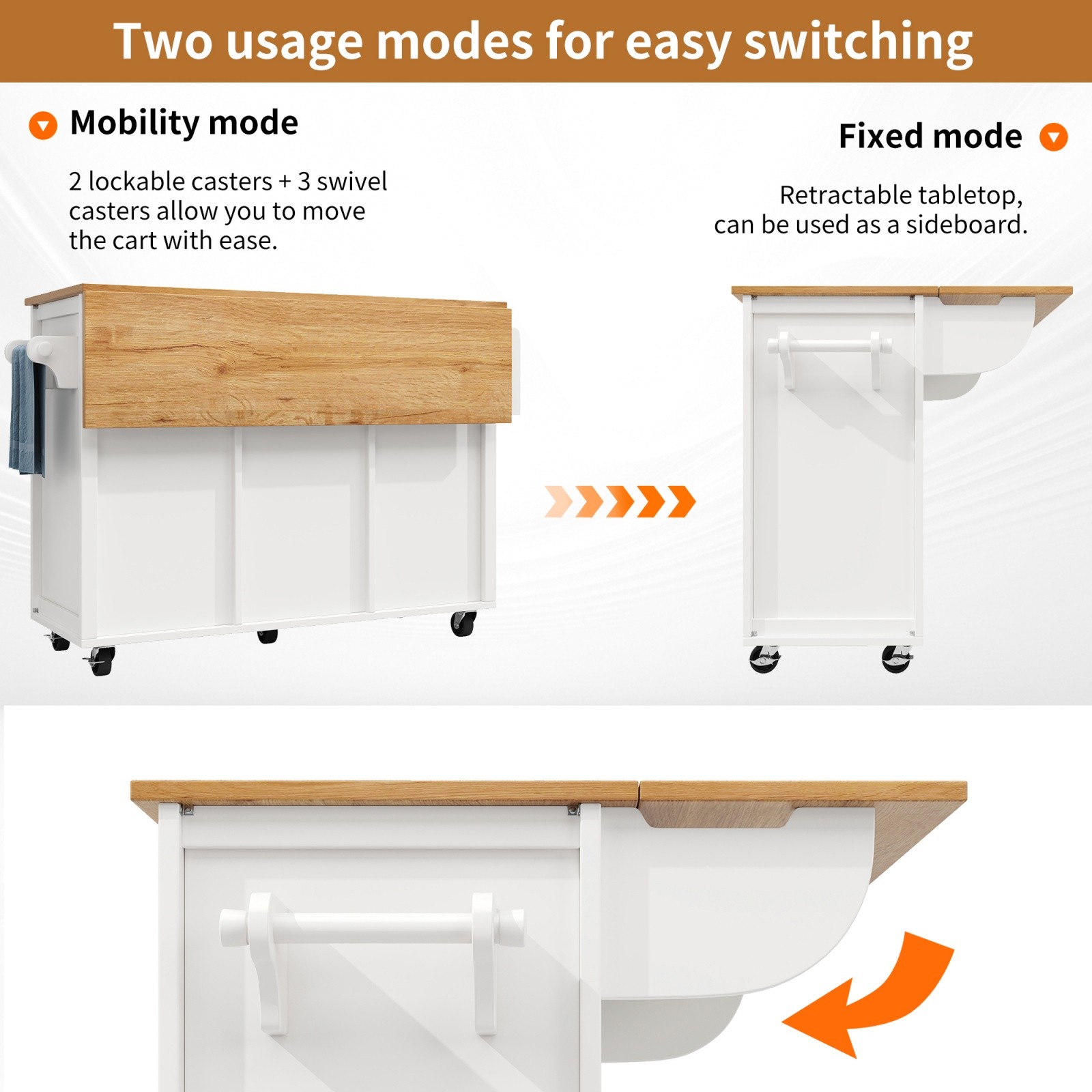 Two usage modes for easy switching

Mobility mode

2 lockable casters + 3 swivel casters allow you to move the cart with ease.

Fixed mode

Retractable tabletop, can be used as a sideboard.