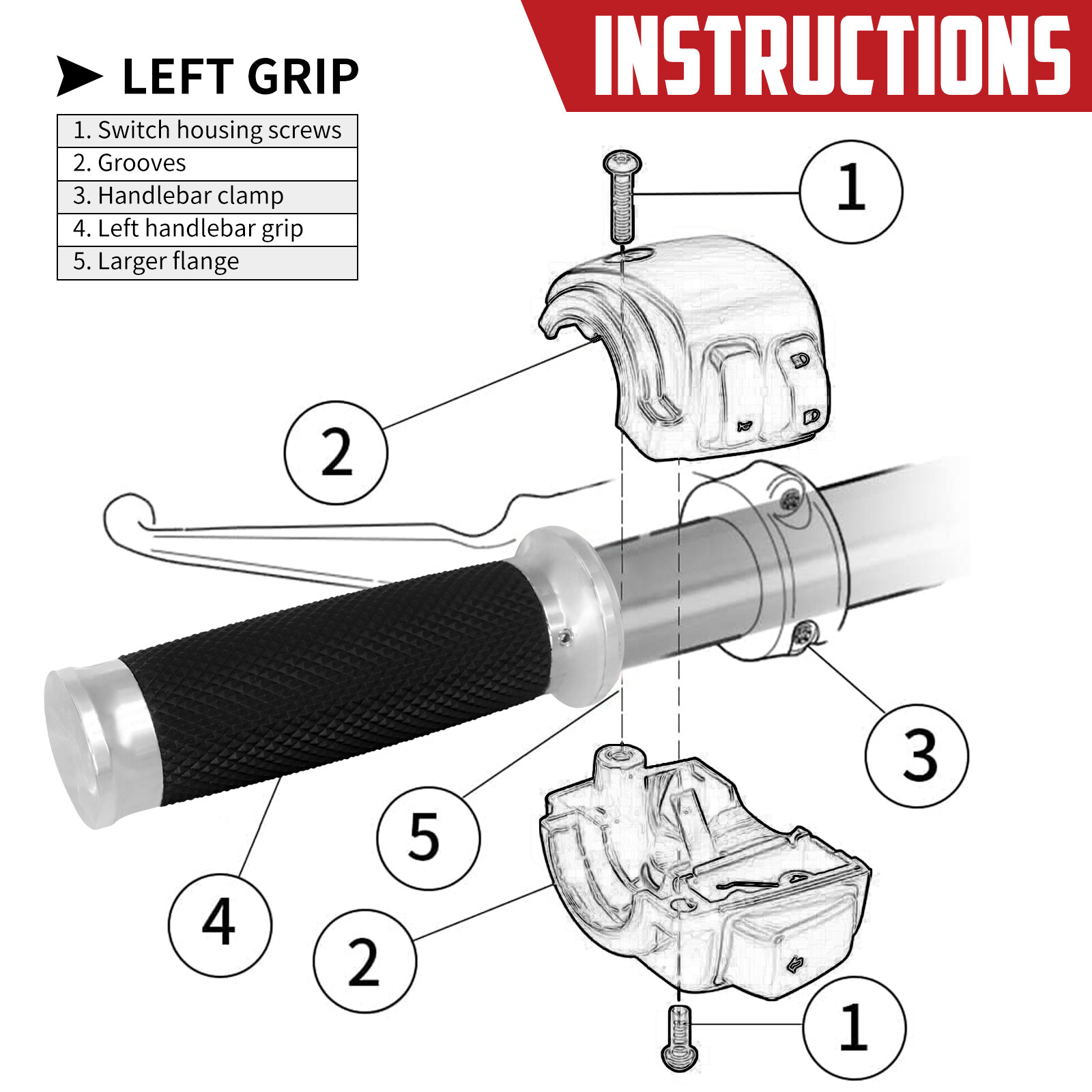 LEFT GRIP

INSTRUCTIONS

| 1. Switch housing screws |
|---|
| 2. Grooves |
| 3. Handlebar clamp |
| 4. Left handlebar grip |
| 5. Larger flange |

1

2

3

5

4

2

1