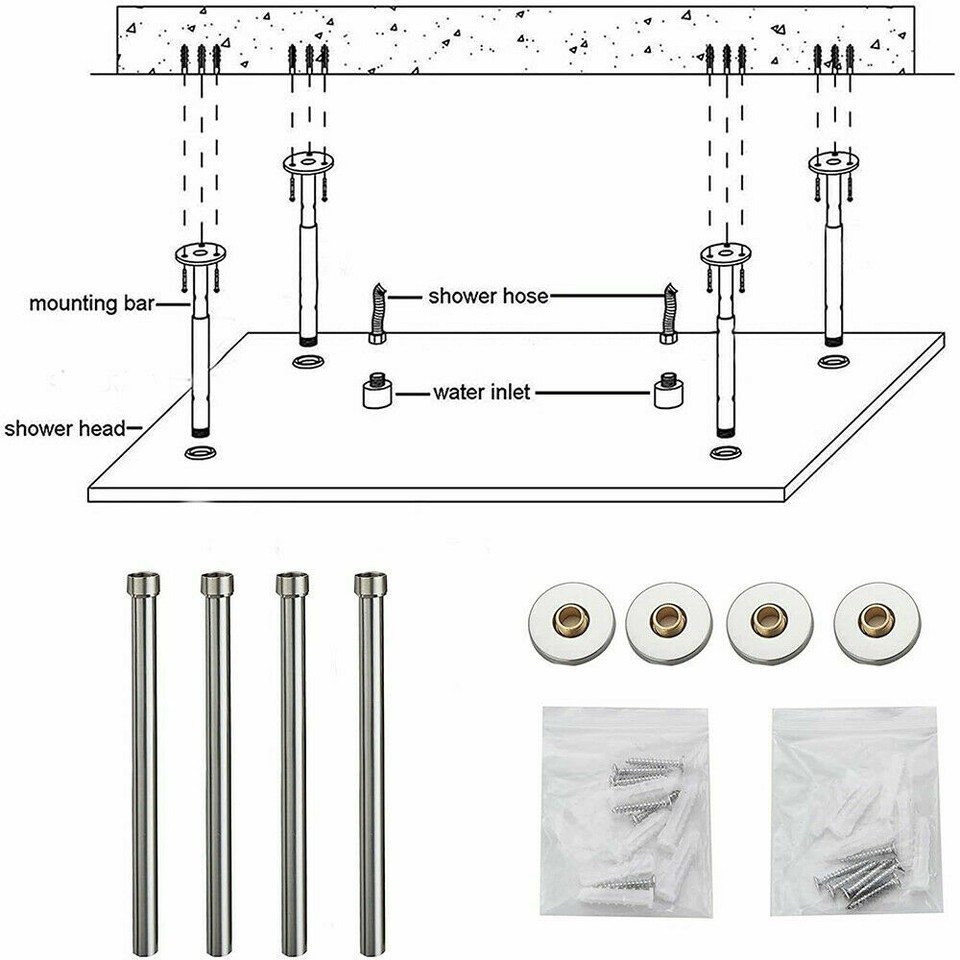 mounting bar

shower hose

water inlet

shower head