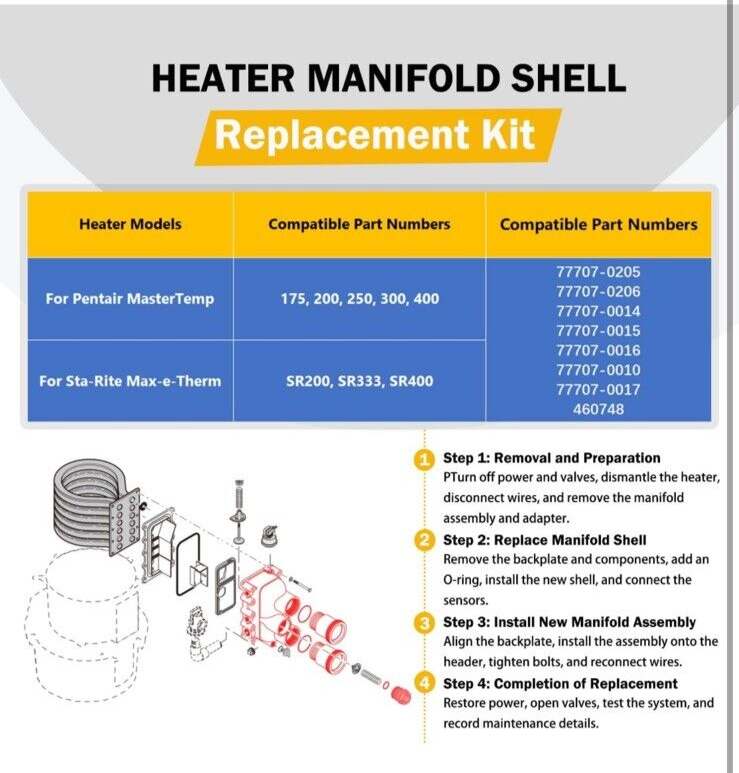 HEATER MANIFOLD SHELL

Replacement Kit

| Heater Models | Compatible Part Numbers | Compatible Part Numbers |
|---|---|---|
| For Pentair MasterTemp | 175, 200, 250, 300, 400 | 77707-0205 77707-0206 77707-0014 77707-0015 77707-0016 77707-0010 77707-0017 460748 |
| For Sta-Rite Max-e-Therm | SR200, SR333, SR400 | |

1 Step 1: Removal and Preparation
PTurn off power and valves, dismantle the heater, disconnect wires, and remove the manifold assembly and adapter.

2 Step 2: Replace Manifold Shell
Remove the backplate and components, add an O-ring, install the new shell, and connect the sensors.

3 Step 3: Install New Manifold Assembly
Align the backplate, install the assembly onto the header, tighten bolts, and reconnect wires.

4 Step 4: Completion of Replacement
Restore power, open valves, test the system, and record maintenance details.