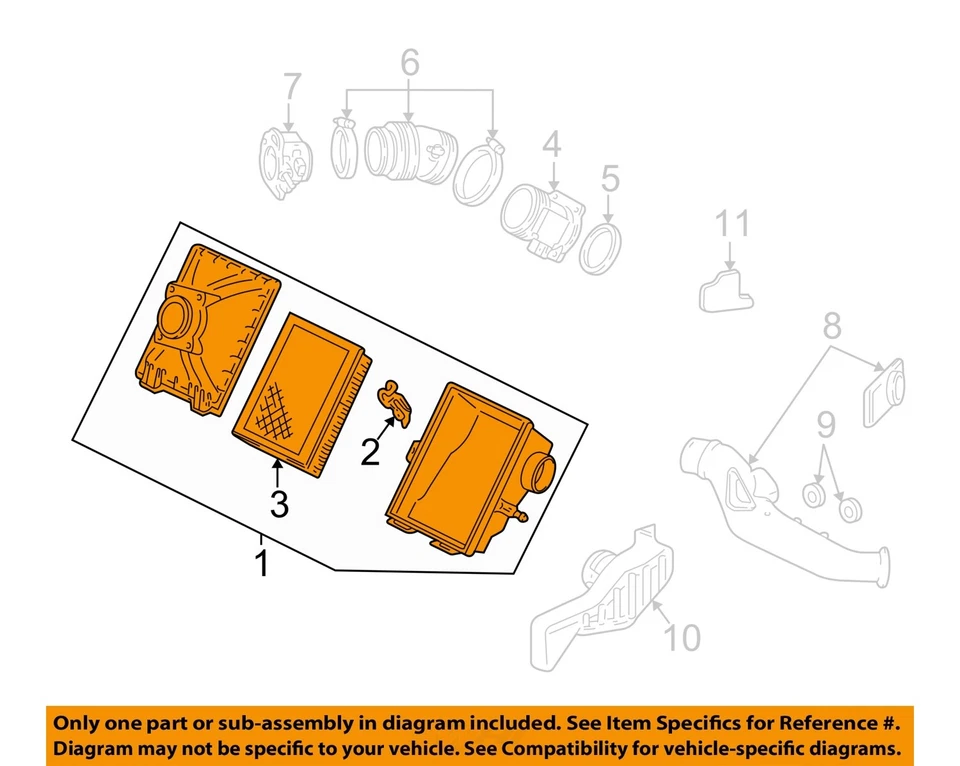 7
6
4
5
11
8
9
2
3
1
10

Only one part or sub-assembly in diagram included. See Item Specifics for Reference #.
Diagram may not be specific to your vehicle. See Compatibility for vehicle-specific diagrams.