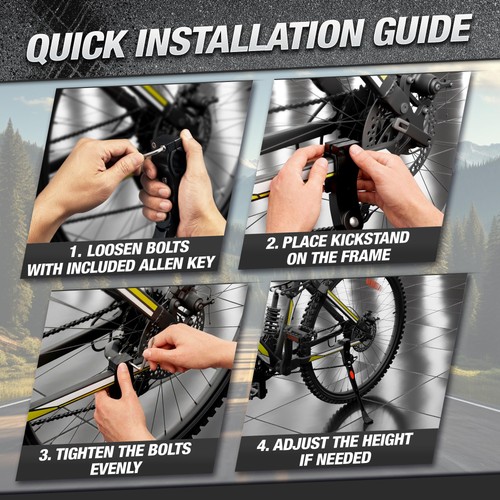 QUICK INSTALLATION GUIDE

1. LOOSEN BOLTS WITH INCLUDED ALLEN KEY

2. PLACE KICKSTAND ON THE FRAME

3. TIGHTEN THE BOLTS EVENLY

4. ADJUST THE HEIGHT IF NEEDED