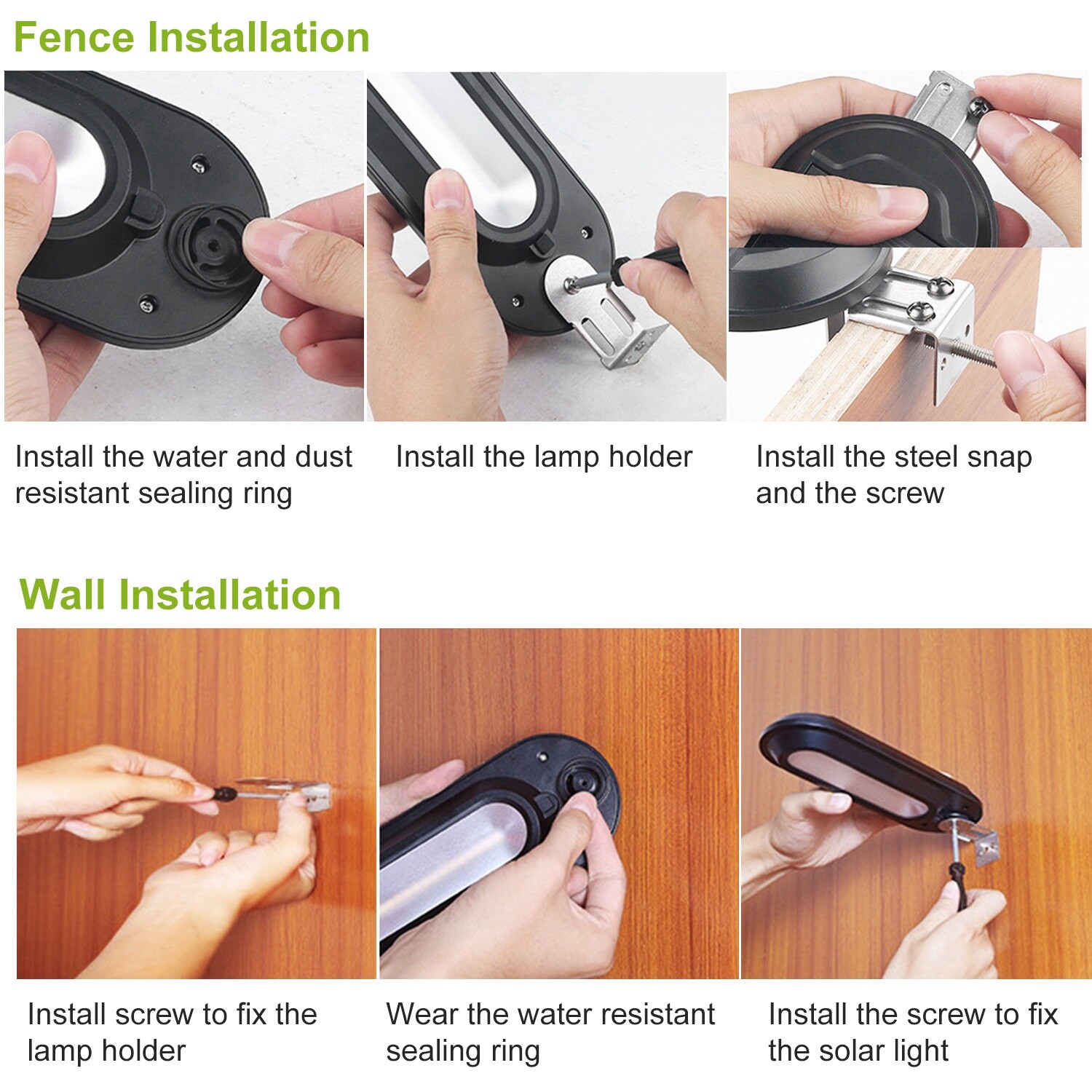 Fence Installation

Install the water and dust resistant sealing ring

Install the lamp holder

Install the steel snap and the screw

Wall Installation

Install screw to fix the lamp holder

Wear the water resistant sealing ring

Install the screw to fix the solar light