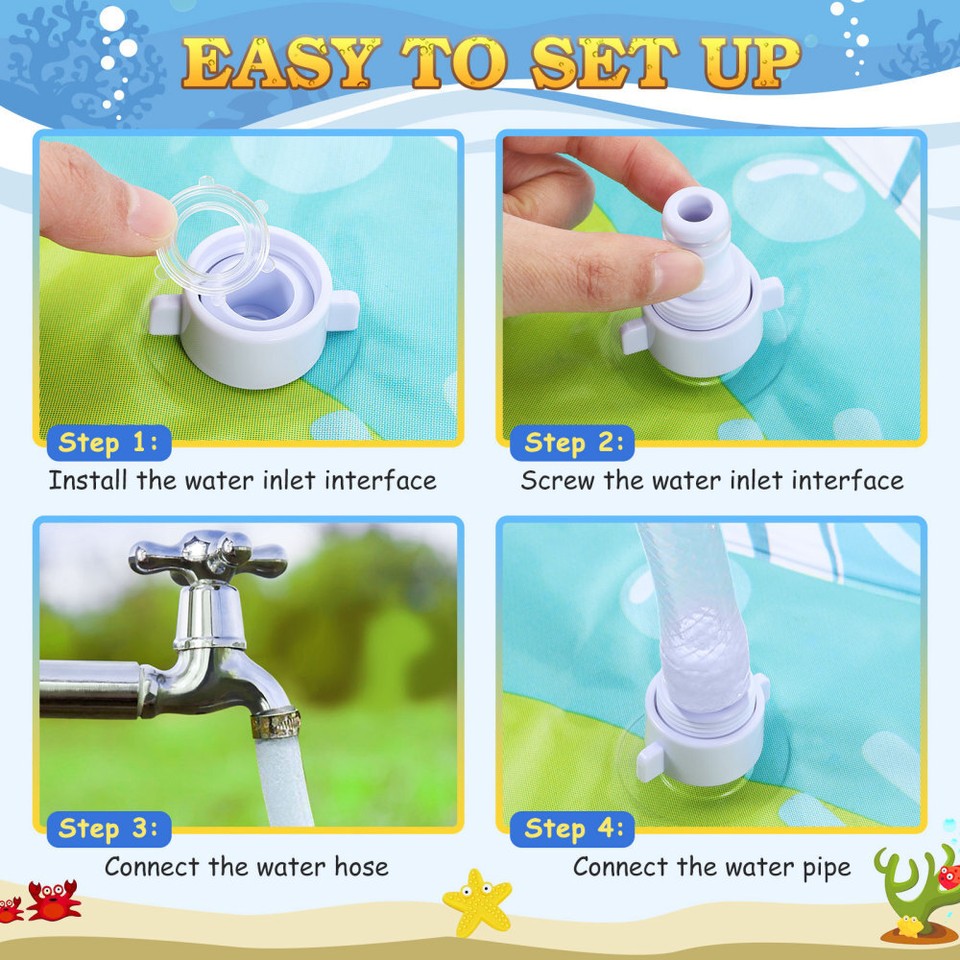 EASY TO SET UP

Step 1:
Install the water inlet interface

Step 2:
Screw the water inlet interface

Step 3:
Connect the water hose

Step 4:
Connect the water pipe