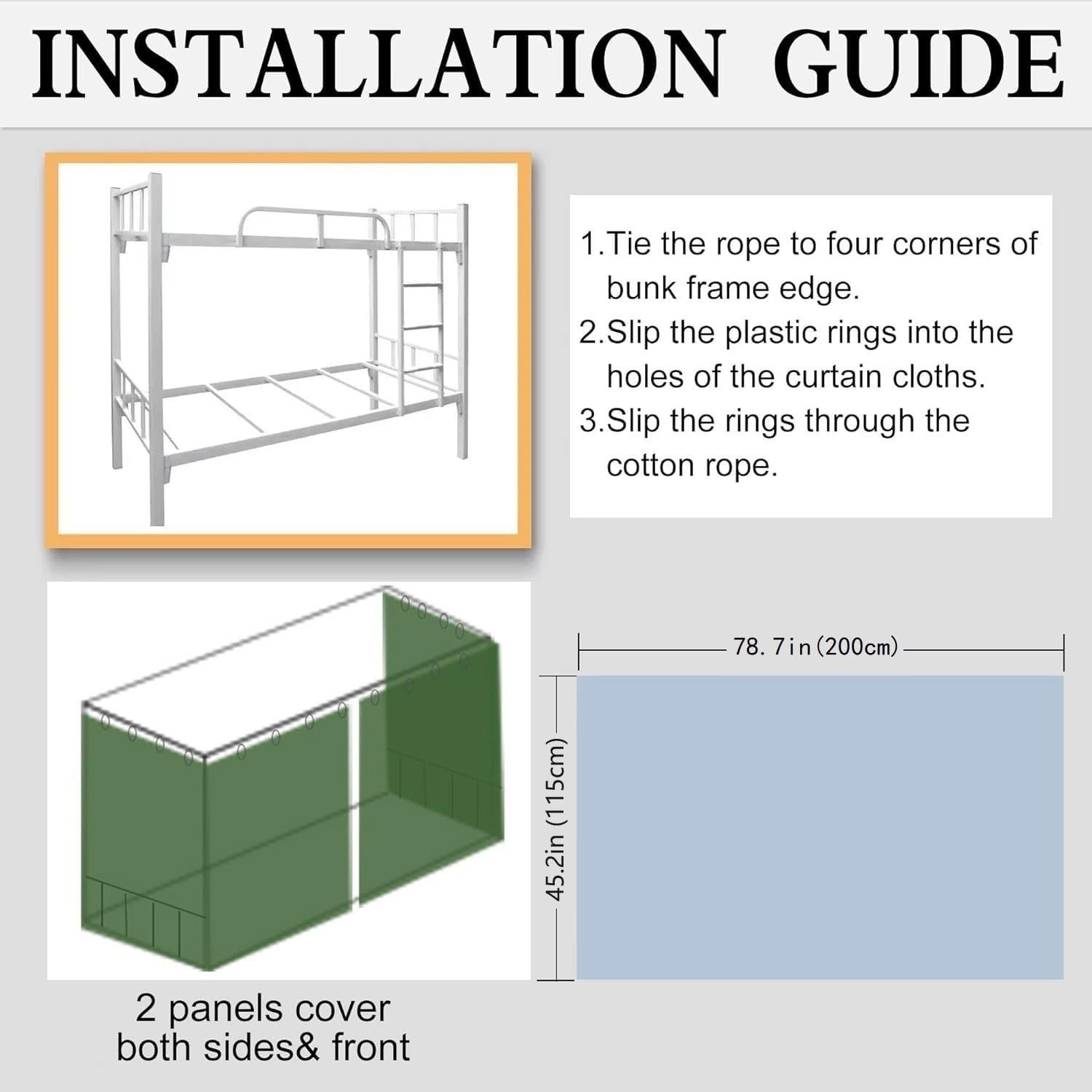 INSTALLATION GUIDE

1.Tie the rope to four corners of bunk frame edge.
2.Slip the plastic rings into the holes of the curtain cloths.
3.Slip the rings through the cotton rope.

78.7in(200cm)

45.2in (115cm)

2 panels cover both sides& front