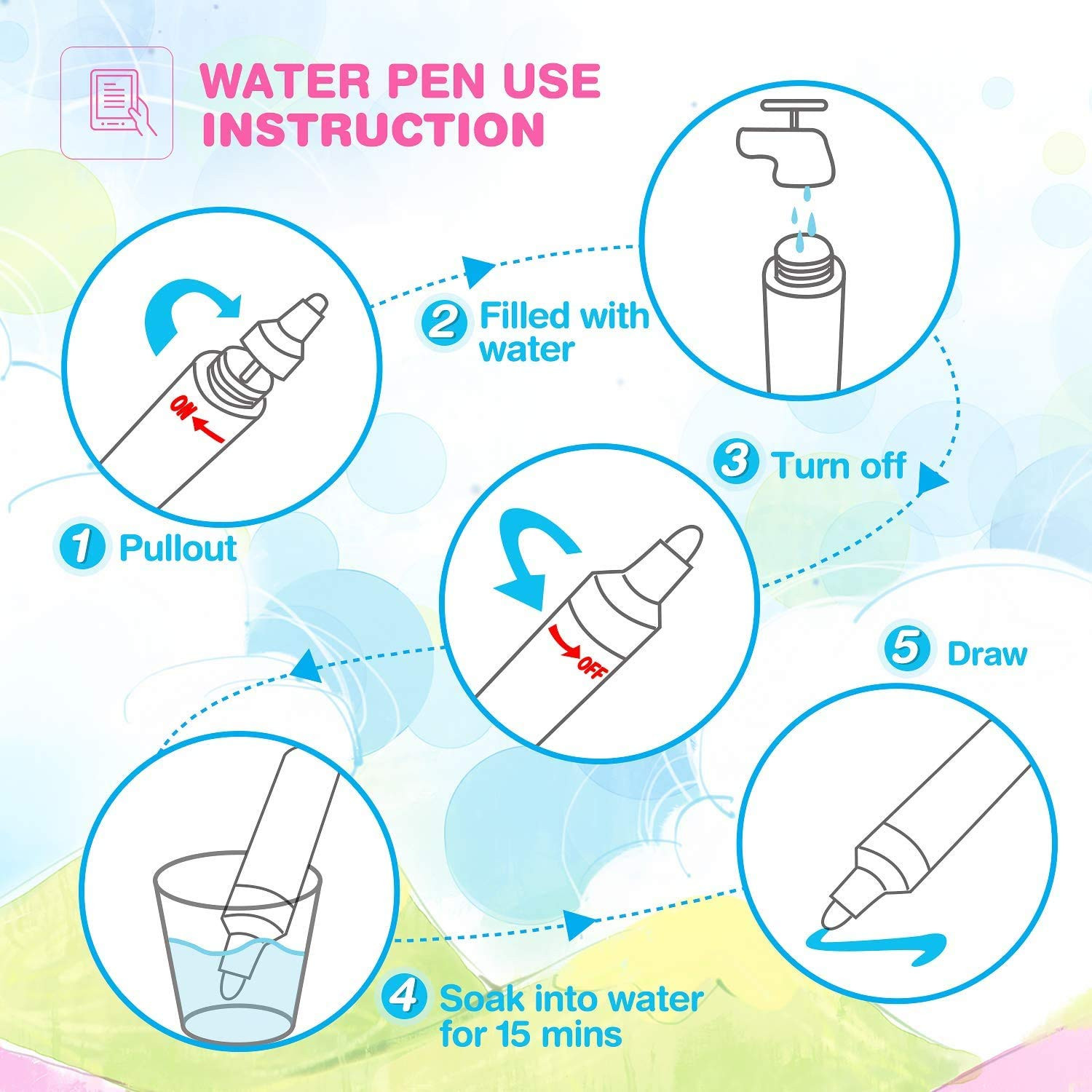 WATER PEN USE INSTRUCTION

ON

1 Pullout

2 Filled with water

3 Turn off

OFF

4 Soak into water for 15 mins

5 Draw