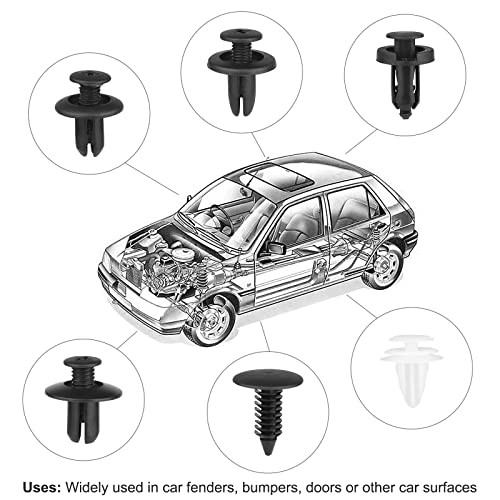 Uses: Widely used in car fenders, bumpers, doors or other car surfaces