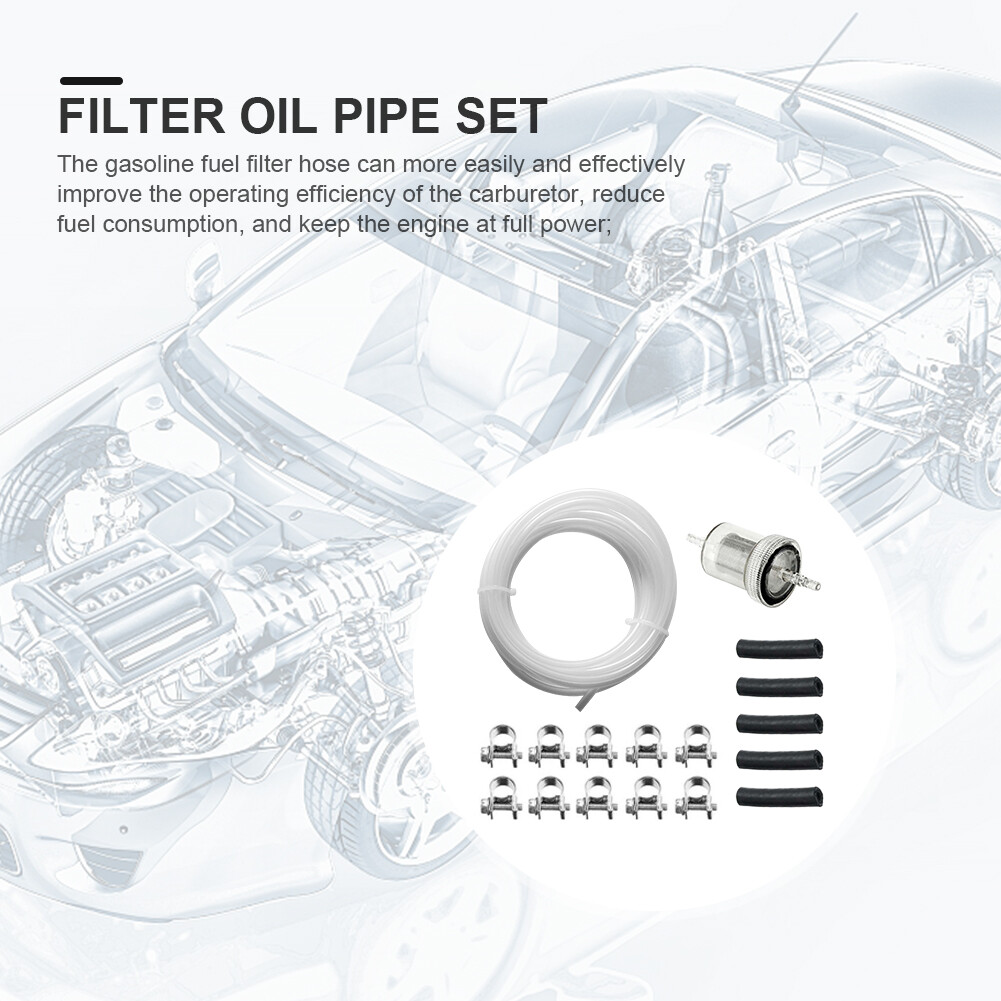 FILTER OIL PIPE SET

The gasoline fuel filter hose can more easily and effectively improve the operating efficiency of the carburetor, reduce fuel consumption, and keep the engine at full power;