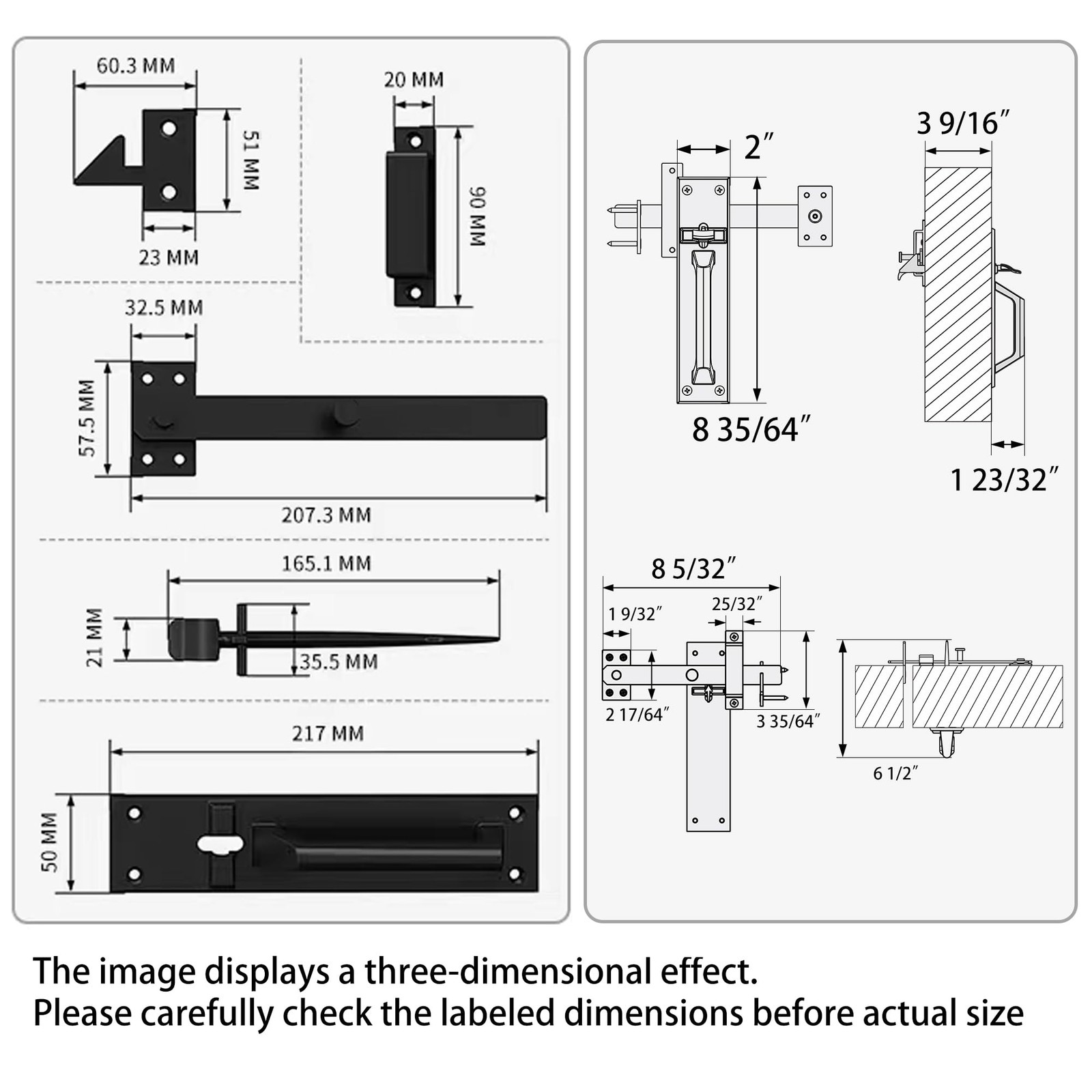 60.3 MM
51 MM
23 MM
20 MM
90 MM
32.5 MM
57.5 MM
207.3 MM
165.1 MM
21 MM
35.5 MM
217 MM
50 MM

2″
8 35/64″
3 9/16″
1 23/32″
8 5/32″
1 9/32″
25/32″
2 17/64″
3 35/64″
6 1/2″

The image displays a three-dimensional effect.
Please carefully check the labeled dimensions before actual size