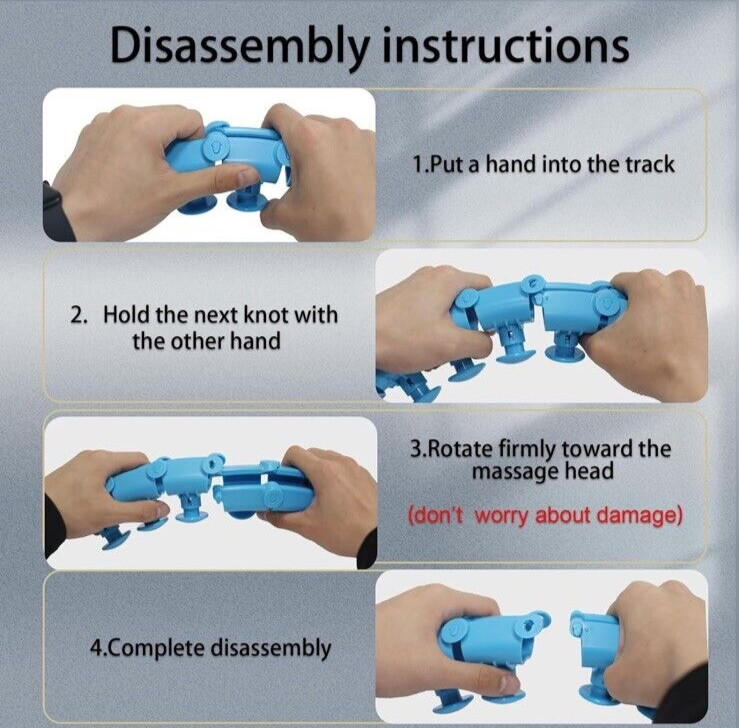 Disassembly instructions

1.Put a hand into the track

2. Hold the next knot with the other hand

3.Rotate firmly toward the massage head

(don't worry about damage)

4.Complete disassembly