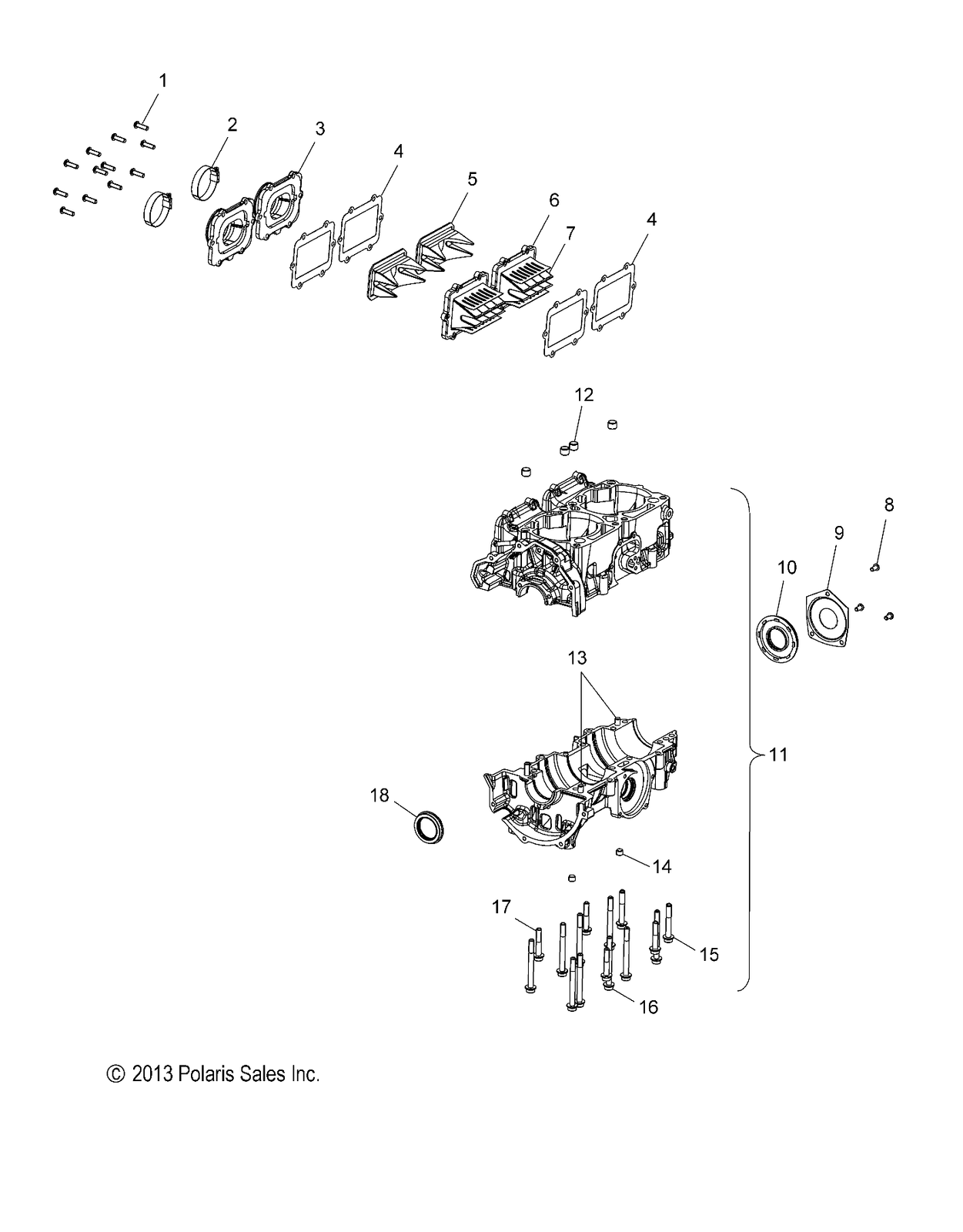 1
2
3
4
5
6
7
4
12
8
9
10
13
11
18
14
17
15
16
© 2013 Polaris Sales Inc.