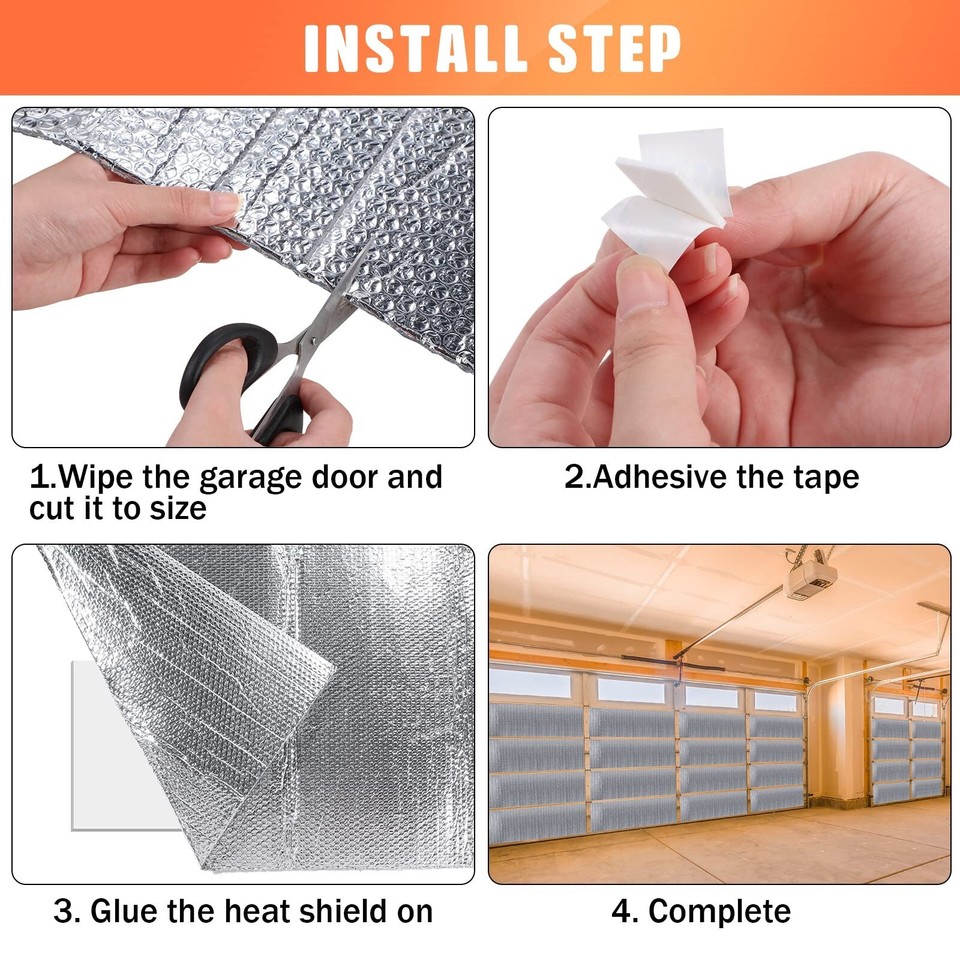 INSTALL STEP

1.Wipe the garage door and cut it to size

2.Adhesive the tape

3. Glue the heat shield on

4. Complete