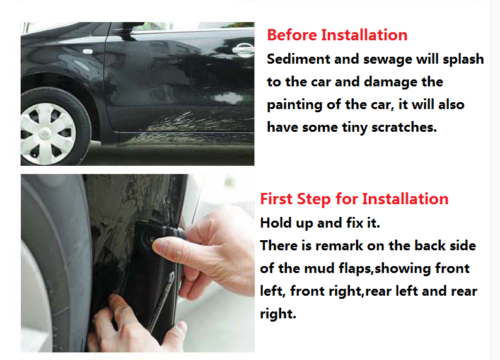 Before Installation

Sediment and sewage will splash to the car and damage the painting of the car, it will also have some tiny scratches.

First Step for Installation

Hold up and fix it.
There is remark on the back side of the mud flaps,showing front left, front right,rear left and rear right.