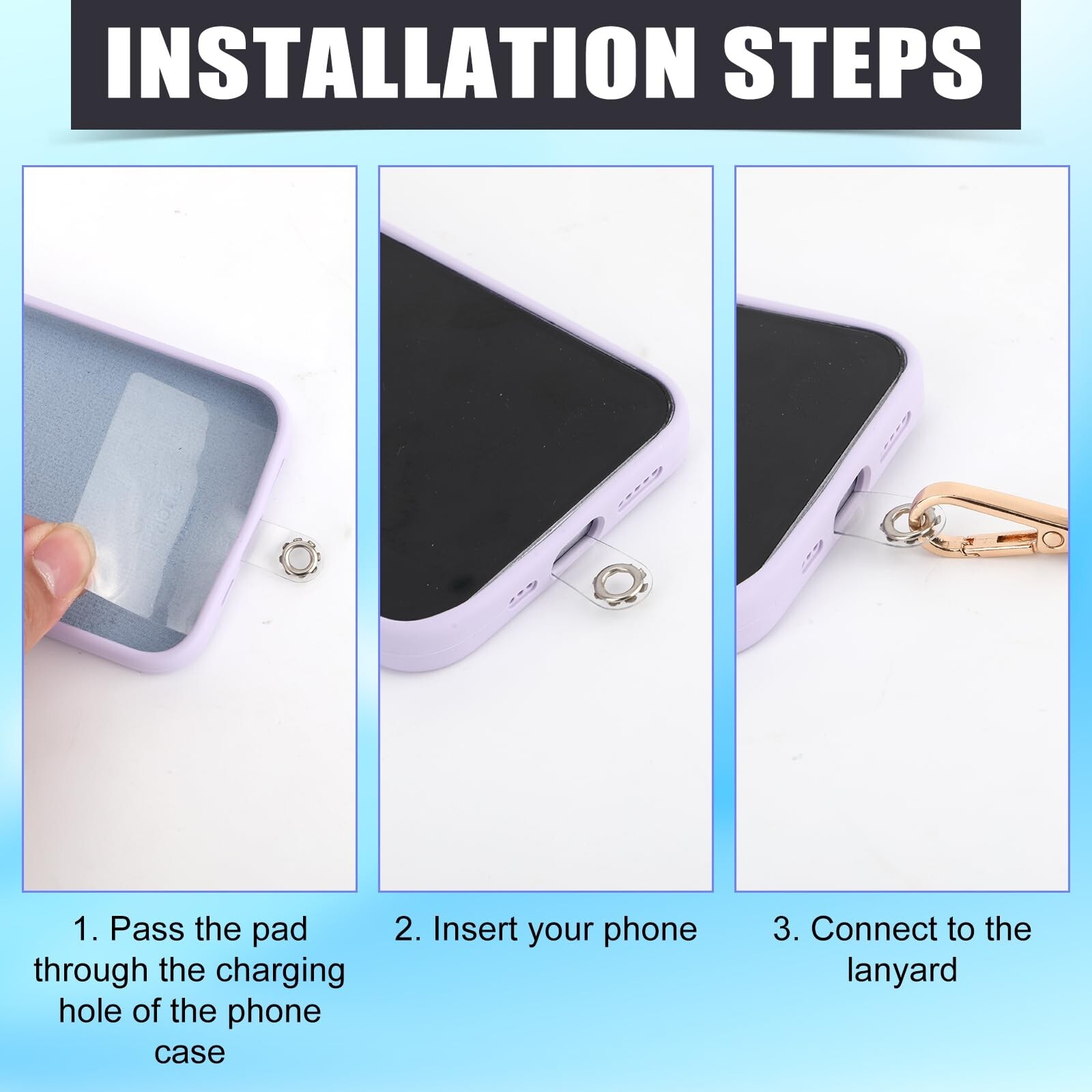 INSTALLATION STEPS

1. Pass the pad through the charging hole of the phone case

2. Insert your phone

3. Connect to the lanyard