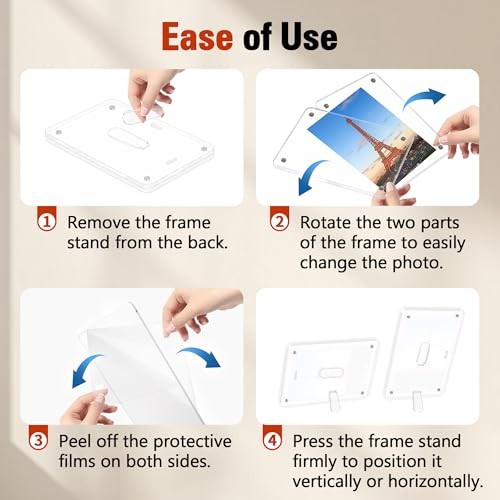 Ease of Use

1 Remove the frame stand from the back.

2 Rotate the two parts of the frame to easily change the photo.

3 Peel off the protective films on both sides.

4 Press the frame stand firmly to position it vertically or horizontally.