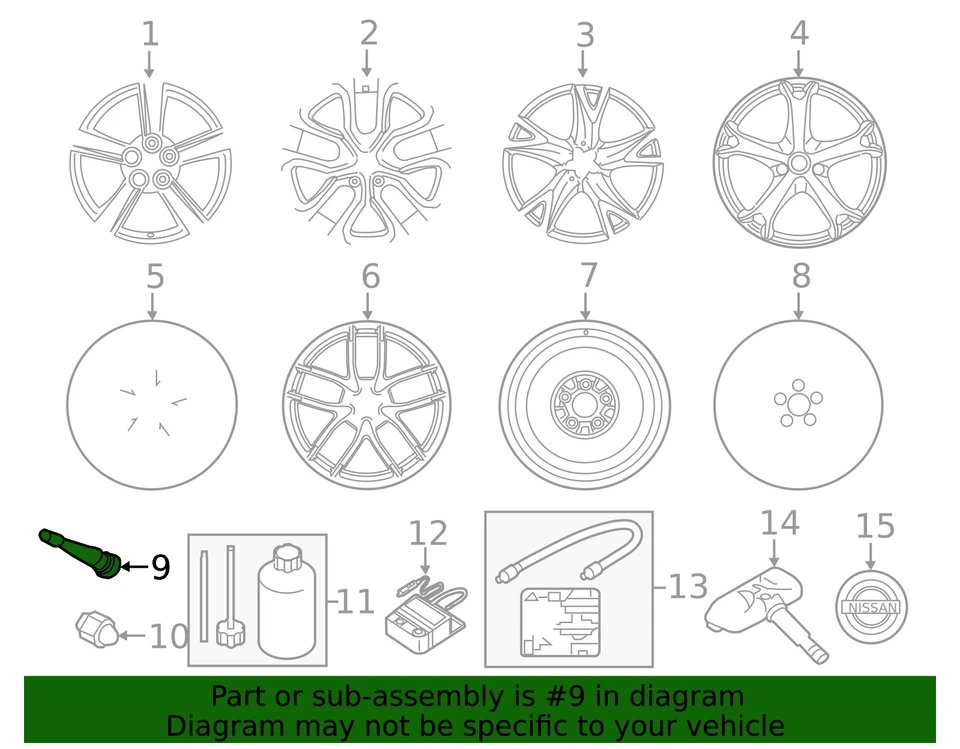 1
2
3
4
5
6
7
8
9
10
11
12
13
14
15
NISSAN

Part or sub-assembly is #9 in diagram
Diagram may not be specific to your vehicle