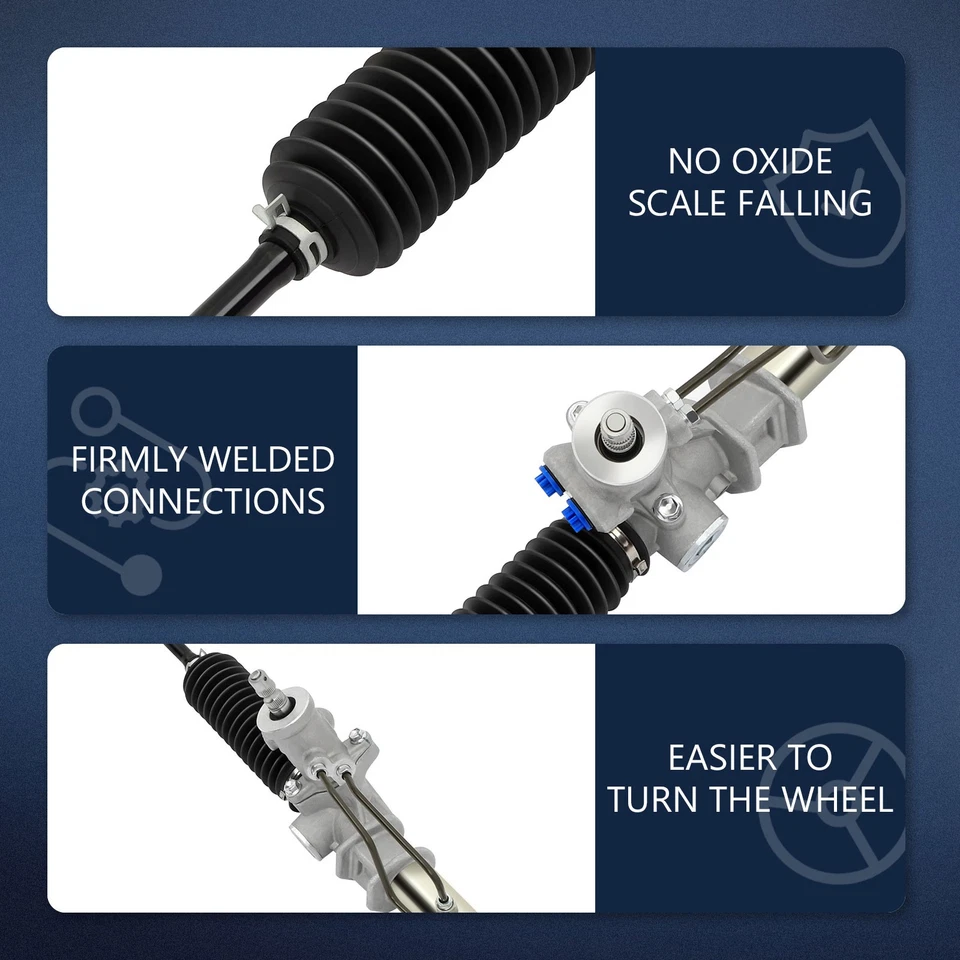 NO OXIDE SCALE FALLING

FIRMLY WELDED CONNECTIONS

EASIER TO TURN THE WHEEL